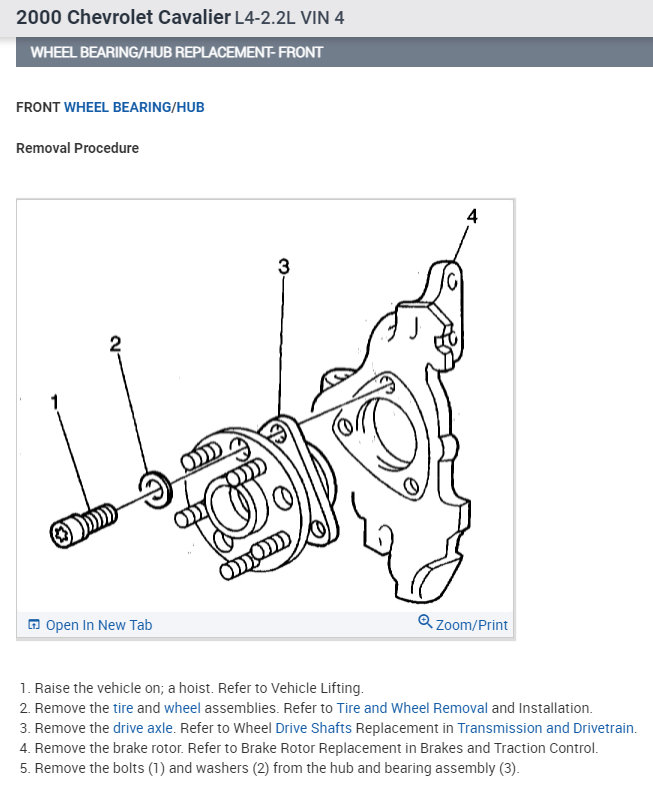 2000 Chevrolet Cavalier L4-2.2L VIN 4

WHEEL BEARING/HUB REPLACEMENT- FRONT

FRONT WHEEL BEARING/HUB

Removal Procedure

4
3
2
1

Open In New Tab
Zoom/Print

1. Raise the vehicle on; a hoist. Refer to Vehicle Lifting.
2. Remove the tire and wheel assemblies. Refer to Tire and Wheel Removal and Installation.
3. Remove the drive axle. Refer to Wheel Drive Shafts Replacement in Transmission and Drivetrain.
4. Remove the brake rotor. Refer to Brake Rotor Replacement in Brakes and Traction Control.
5. Remove the bolts (1) and washers (2) from the hub and bearing assembly (3).