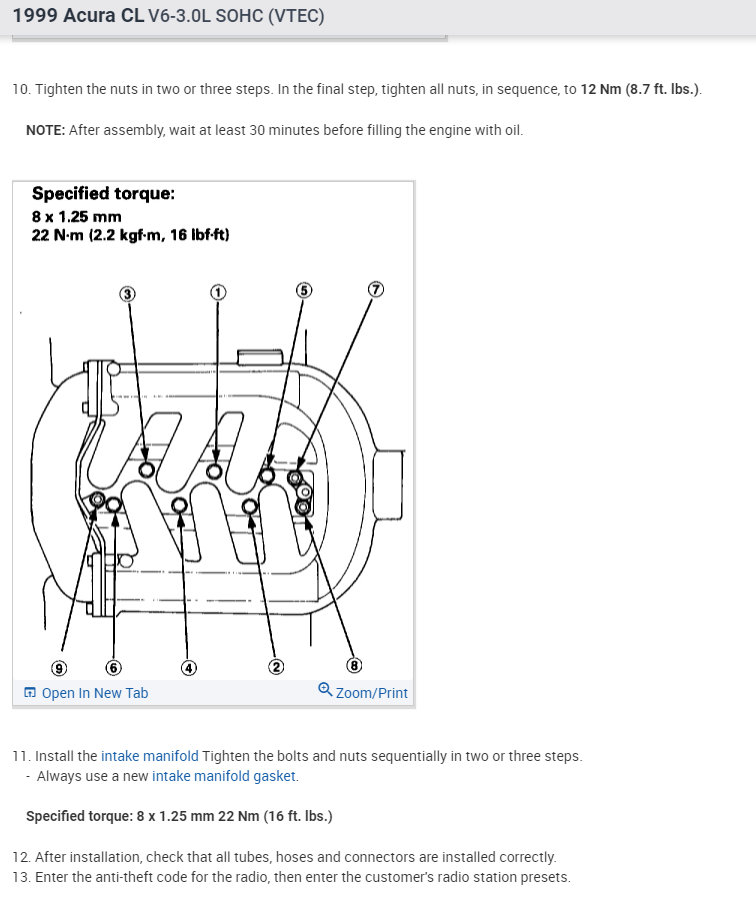 1999 Acura CL V6-3.0L SOHC (VTEC)

10. Tighten the nuts in two or three steps. In the final step, tighten all nuts, in sequence, to 12 Nm (8.7 ft. lbs.).

NOTE: After assembly, wait at least 30 minutes before filling the engine with oil.

Specified torque:
8 x 1.25 mm
22 N·m (2.2 kgf·m, 16 lbf·ft)

3 1 5 7

9 6 4 2 8

Open In New Tab
Zoom/Print

11. Install the intake manifold Tighten the bolts and nuts sequentially in two or three steps.
- Always use a new intake manifold gasket.

Specified torque: 8 x 1.25 mm 22 Nm (16 ft. lbs.)

12. After installation, check that all tubes, hoses and connectors are installed correctly.
13. Enter the anti-theft code for the radio, then enter the customer's radio station presets.