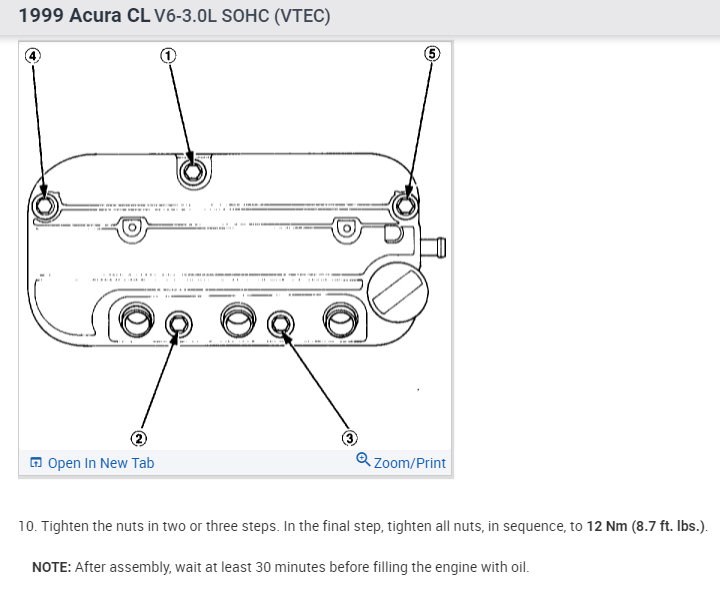 1999 Acura CL V6-3.0L SOHC (VTEC)

4
1
5
2
3

Open In New Tab
Zoom/Print

10. Tighten the nuts in two or three steps. In the final step, tighten all nuts, in sequence, to 12 Nm (8.7 ft. lbs.).

NOTE: After assembly, wait at least 30 minutes before filling the engine with oil.