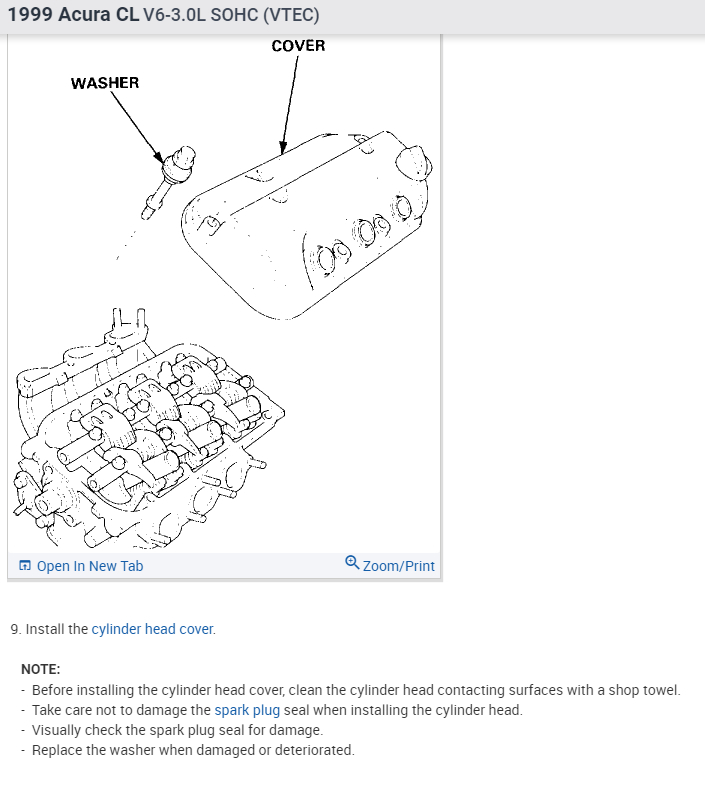 1999 Acura CL V6-3.0L SOHC (VTEC)

COVER

WASHER

Open In New Tab

Zoom/Print

9. Install the cylinder head cover.

NOTE:
- Before installing the cylinder head cover, clean the cylinder head contacting surfaces with a shop towel.
- Take care not to damage the spark plug seal when installing the cylinder head.
- Visually check the spark plug seal for damage.
- Replace the washer when damaged or deteriorated.