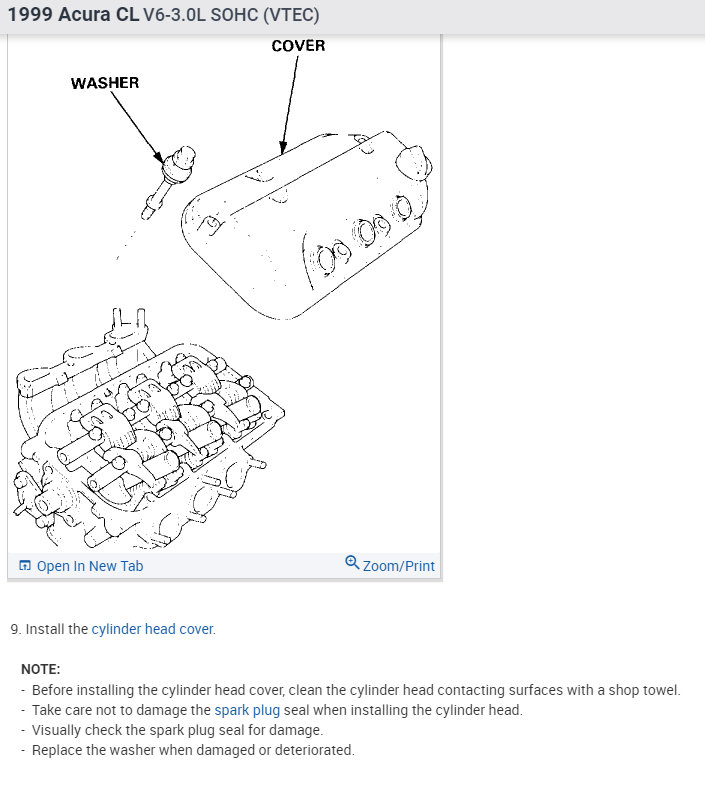 1999 Acura CL V6-3.0L SOHC (VTEC)

COVER

WASHER

Open In New Tab

Zoom/Print

9. Install the cylinder head cover.

NOTE:
- Before installing the cylinder head cover, clean the cylinder head contacting surfaces with a shop towel.
- Take care not to damage the spark plug seal when installing the cylinder head.
- Visually check the spark plug seal for damage.
- Replace the washer when damaged or deteriorated.