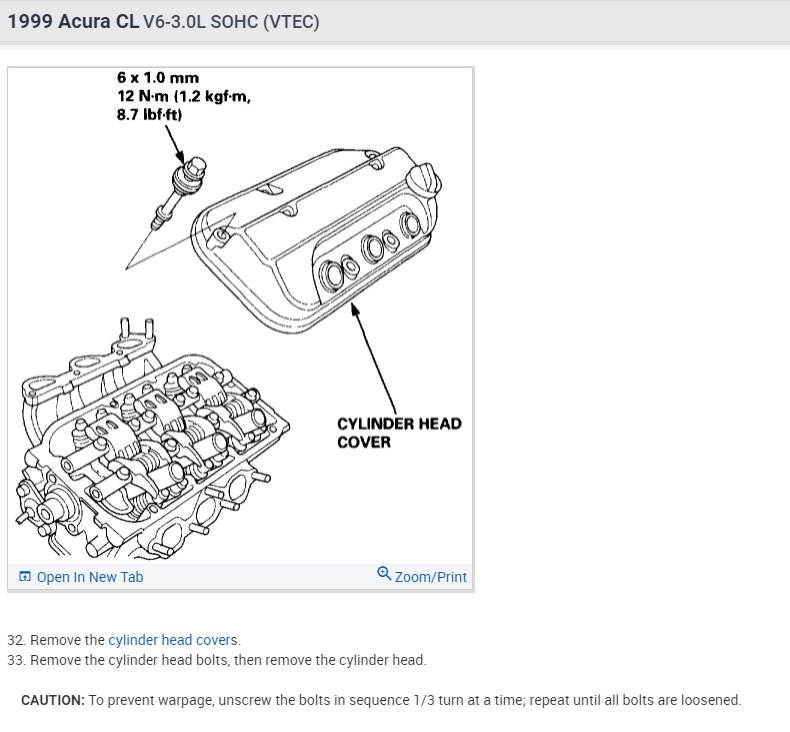 1999 Acura CL V6-3.0L SOHC (VTEC)

6 x 1.0 mm
12 N·m (1.2 kgf·m, 8.7 lbf·ft)

CYLINDER HEAD COVER

Open In New Tab

Zoom/Print

32. Remove the cylinder head covers.
33. Remove the cylinder head bolts, then remove the cylinder head.

CAUTION: To prevent warpage, unscrew the bolts in sequence 1/3 turn at a time; repeat until all bolts are loosened.