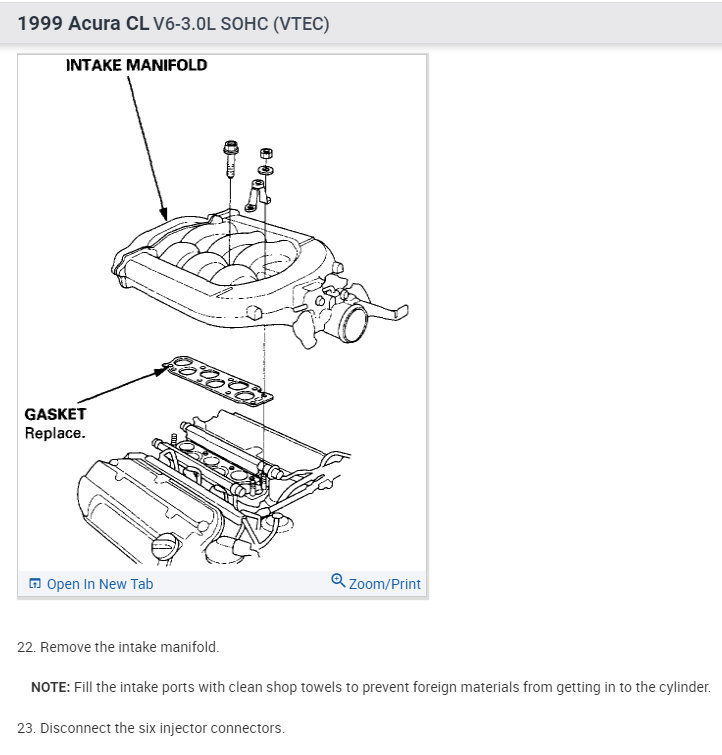 1999 Acura CL V6-3.0L SOHC (VTEC)

INTAKE MANIFOLD

GASKET
Replace.

Open In New Tab
Zoom/Print

22. Remove the intake manifold.

NOTE: Fill the intake ports with clean shop towels to prevent foreign materials from getting in to the cylinder.

23. Disconnect the six injector connectors.