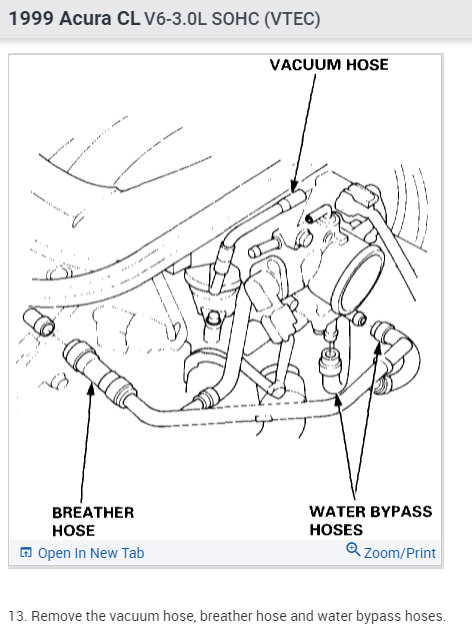 1999 Acura CL V6-3.0L SOHC (VTEC)

VACUUM HOSE

BREATHER HOSE

WATER BYPASS HOSES

Open In New Tab

Zoom/Print

13. Remove the vacuum hose, breather hose and water bypass hoses.