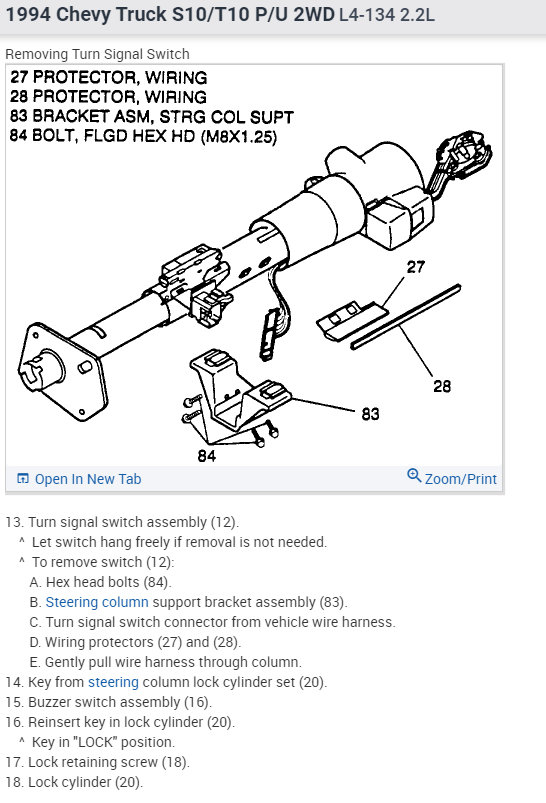 1994 Chevy Truck S10/T10 P/U 2WD L4-134 2.2L

Removing Turn Signal Switch

27 PROTECTOR, WIRING
28 PROTECTOR, WIRING
83 BRACKET ASM, STRG COL SUPT
84 BOLT, FLGD HEX HD (M8X1.25)

27

28

83

84

Open In New Tab

Zoom/Print

13. Turn signal switch assembly (12).
^ Let switch hang freely if removal is not needed.
^ To remove switch (12):
A. Hex head bolts (84).
B. Steering column support bracket assembly (83).
C. Turn signal switch connector from vehicle wire harness.
D. Wiring protectors (27) and (28).
E. Gently pull wire harness through column.
14. Key from steering column lock cylinder set (20).
15. Buzzer switch assembly (16).
16. Reinsert key in lock cylinder (20).
^ Key in "LOCK" position.
17. Lock retaining screw (18).
18. Lock cylinder (20).