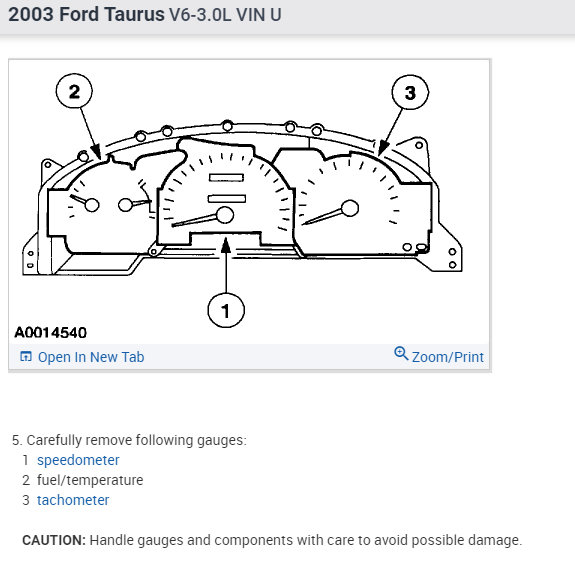 2003 Ford Taurus V6-3.0L VIN U

2

3

1

A0014540

Open In New Tab

Zoom/Print

5. Carefully remove following gauges:

1 speedometer
2 fuel/temperature
3 tachometer

CAUTION: Handle gauges and components with care to avoid possible damage.