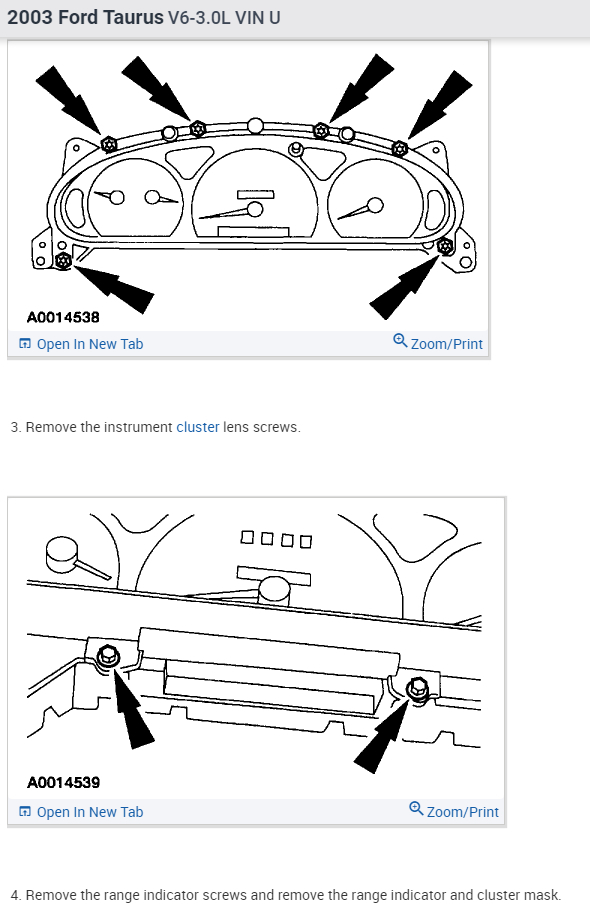 2003 Ford Taurus V6-3.0L VIN U

A0014538

Open In New Tab

Zoom/Print

3. Remove the instrument cluster lens screws.

A0014539

Open In New Tab

Zoom/Print

4. Remove the range indicator screws and remove the range indicator and cluster mask.