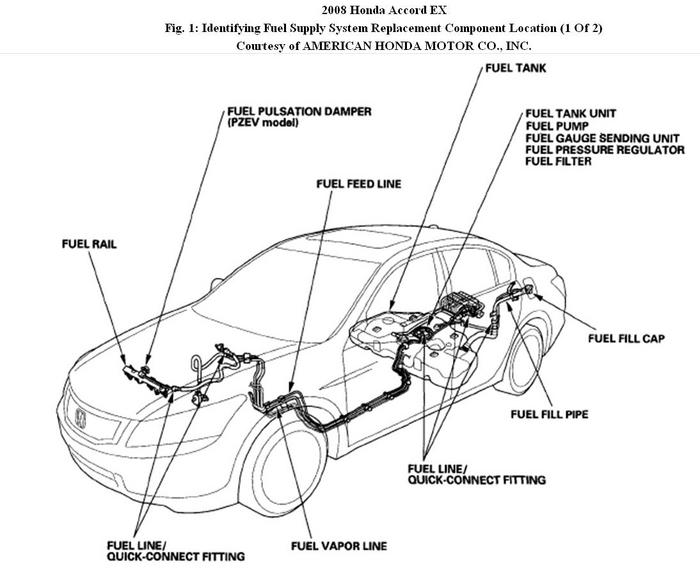 2008 Honda Accord EX
Fig. 1: Identifying Fuel Supply System Replacement Component Location (1 Of 2)
Courtesy of AMERICAN HONDA MOTOR CO., INC.

FUEL TANK

FUEL PULSATION DAMPER
(PZEV model)

FUEL TANK UNIT
FUEL PUMP
FUEL GAUGE SENDING UNIT
FUEL PRESSURE REGULATOR
FUEL FILTER

FUEL FEED LINE

FUEL RAIL

FUEL FILL CAP

FUEL FILL PIPE

FUEL LINE/
QUICK-CONNECT FITTING

FUEL LINE/
QUICK-CONNECT FITTING

FUEL VAPOR LINE