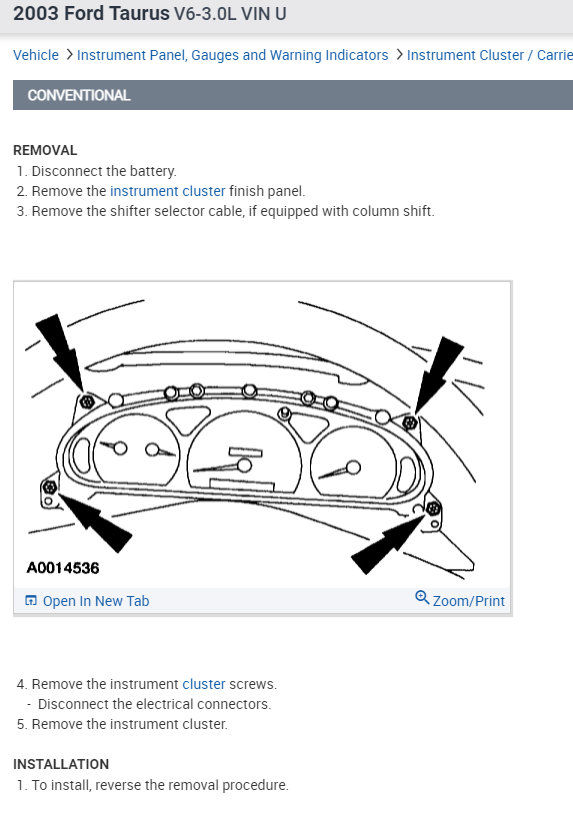 2003 Ford Taurus V6-3.0L VIN U

Vehicle > Instrument Panel, Gauges and Warning Indicators > Instrument Cluster / Carrie

CONVENTIONAL

REMOVAL
1. Disconnect the battery.
2. Remove the instrument cluster finish panel.
3. Remove the shifter selector cable, if equipped with column shift.

A0014536

Open In New Tab

Zoom/Print

4. Remove the instrument cluster screws.
- Disconnect the electrical connectors.
5. Remove the instrument cluster.

INSTALLATION
1. To install, reverse the removal procedure.