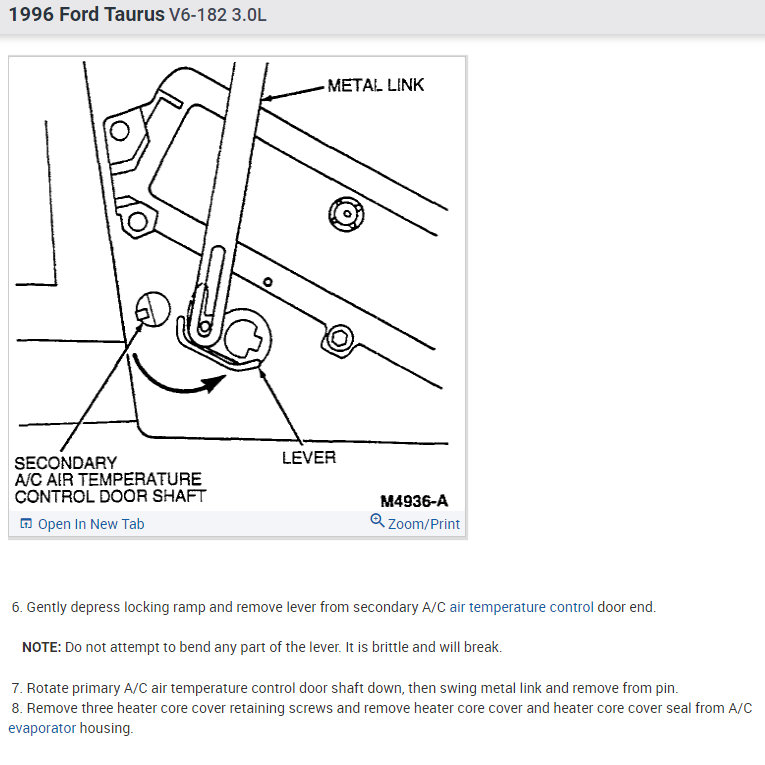 1996 Ford Taurus V6-182 3.0L

METAL LINK

SECONDARY A/C AIR TEMPERATURE CONTROL DOOR SHAFT

LEVER

M4936-A

Open In New Tab

Zoom/Print

6. Gently depress locking ramp and remove lever from secondary A/C air temperature control door end.

NOTE: Do not attempt to bend any part of the lever. It is brittle and will break.

7. Rotate primary A/C air temperature control door shaft down, then swing metal link and remove from pin.
8. Remove three heater core cover retaining screws and remove heater core cover and heater core cover seal from A/C evaporator housing.