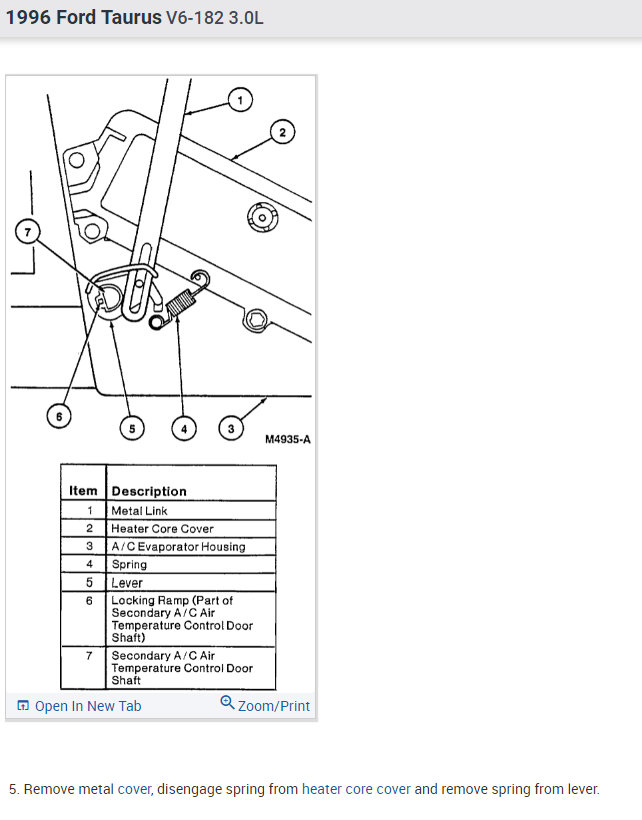 1996 Ford Taurus V6-182 3.0L

1
2
7
6
5
4
3
M4935-A

| Item | Description |
|---|---|
| 1 | Metal Link |
| 2 | Heater Core Cover |
| 3 | A/C Evaporator Housing |
| 4 | Spring |
| 5 | Lever |
| 6 | Locking Ramp (Part of Secondary A/C Air Temperature Control Door Shaft) |
| 7 | Secondary A/C Air Temperature Control Door Shaft |

Open In New Tab
Zoom/Print

5. Remove metal cover, disengage spring from heater core cover and remove spring from lever.