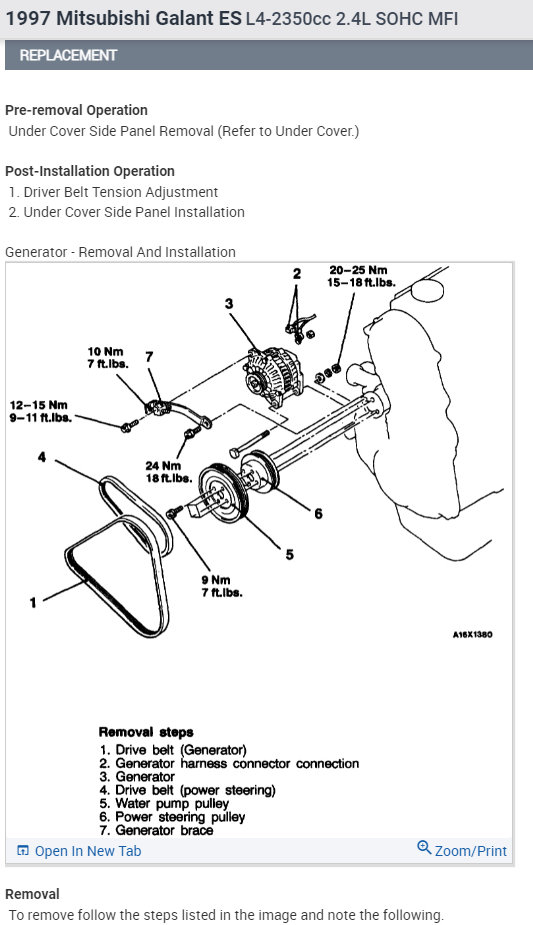 1997 Mitsubishi Galant ES L4-2350cc 2.4L SOHC MFI

REPLACEMENT

Pre-removal Operation
Under Cover Side Panel Removal (Refer to Under Cover.)

Post-Installation Operation
1. Driver Belt Tension Adjustment
2. Under Cover Side Panel Installation

Generator - Removal And Installation

2
20–25 Nm
15–18 ft.lbs.
3
10 Nm
7 ft.lbs.
7
12–15 Nm
9–11 ft.lbs.
4
24 Nm
18 ft.lbs.
6
5
9 Nm
7 ft.lbs.
1
A16X1380

Removal steps
1. Drive belt (Generator)
2. Generator harness connector connection
3. Generator
4. Drive belt (power steering)
5. Water pump pulley
6. Power steering pulley
7. Generator brace

Open In New Tab
Zoom/Print

Removal
To remove follow the steps listed in the image and note the following.