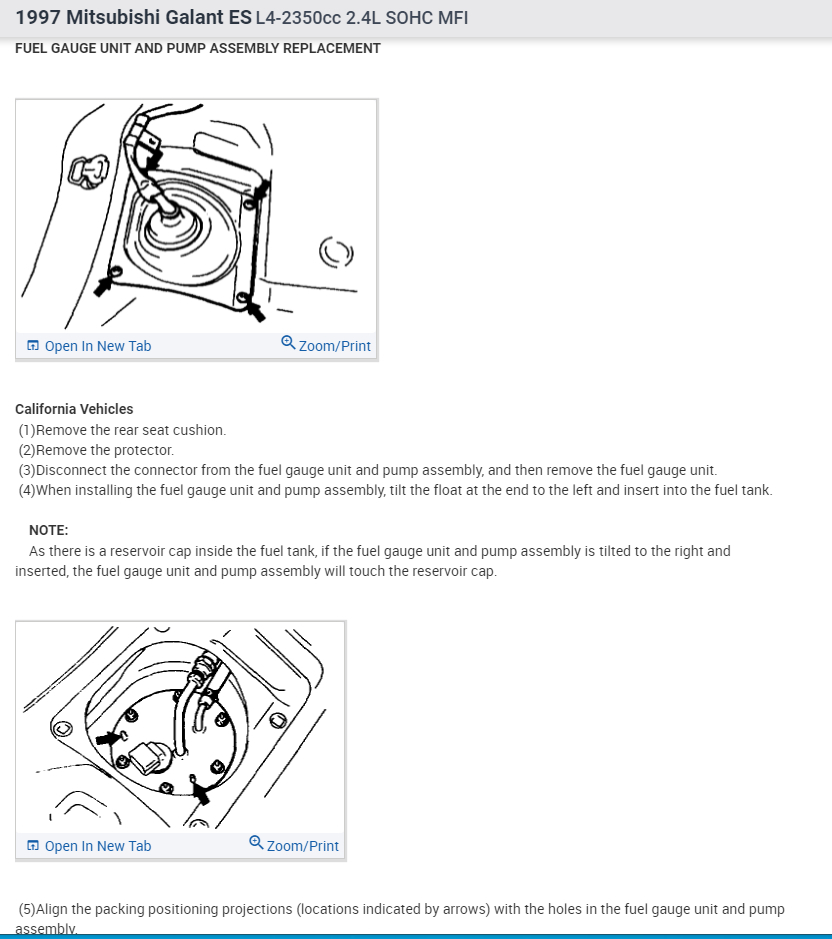 1997 Mitsubishi Galant ES L4-2350cc 2.4L SOHC MFI

FUEL GAUGE UNIT AND PUMP ASSEMBLY REPLACEMENT

Open In New Tab Zoom/Print

California Vehicles
(1)Remove the rear seat cushion.
(2)Remove the protector.
(3)Disconnect the connector from the fuel gauge unit and pump assembly, and then remove the fuel gauge unit.
(4)When installing the fuel gauge unit and pump assembly, tilt the float at the end to the left and insert into the fuel tank.

NOTE:
As there is a reservoir cap inside the fuel tank, if the fuel gauge unit and pump assembly is tilted to the right and inserted, the fuel gauge unit and pump assembly will touch the reservoir cap.

Open In New Tab Zoom/Print

(5)Align the packing positioning projections (locations indicated by arrows) with the holes in the fuel gauge unit and pump assembly.