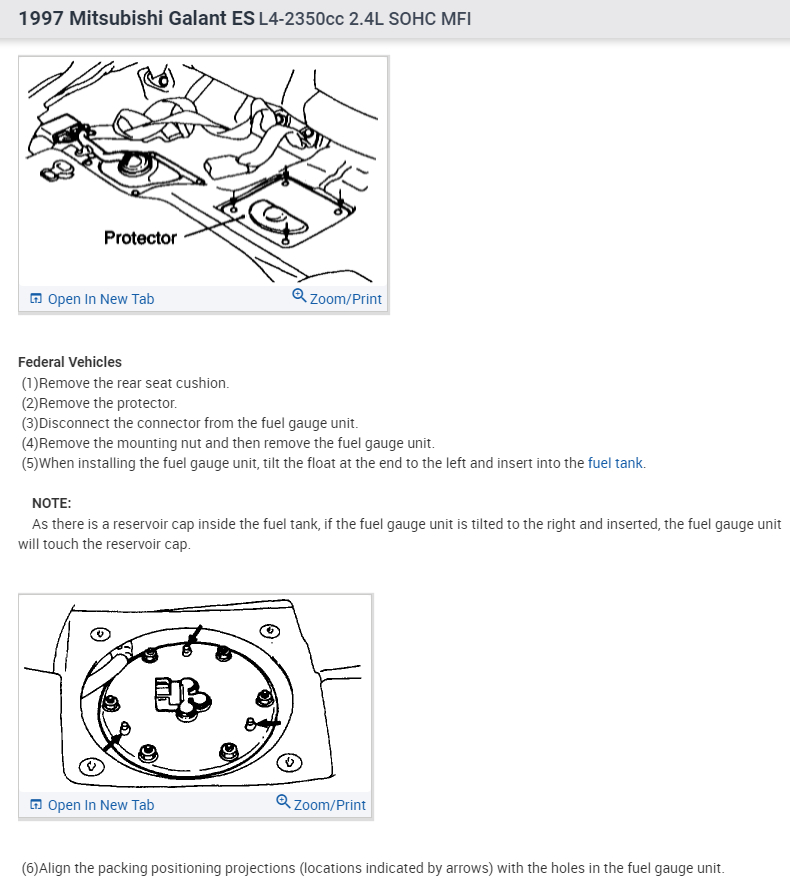 1997 Mitsubishi Galant ES L4-2350cc 2.4L SOHC MFI

Protector

Open In New Tab  Zoom/Print

Federal Vehicles
(1)Remove the rear seat cushion.
(2)Remove the protector.
(3)Disconnect the connector from the fuel gauge unit.
(4)Remove the mounting nut and then remove the fuel gauge unit.
(5)When installing the fuel gauge unit, tilt the float at the end to the left and insert into the fuel tank.

NOTE:
As there is a reservoir cap inside the fuel tank, if the fuel gauge unit is tilted to the right and inserted, the fuel gauge unit will touch the reservoir cap.

Open In New Tab  Zoom/Print

(6)Align the packing positioning projections (locations indicated by arrows) with the holes in the fuel gauge unit.