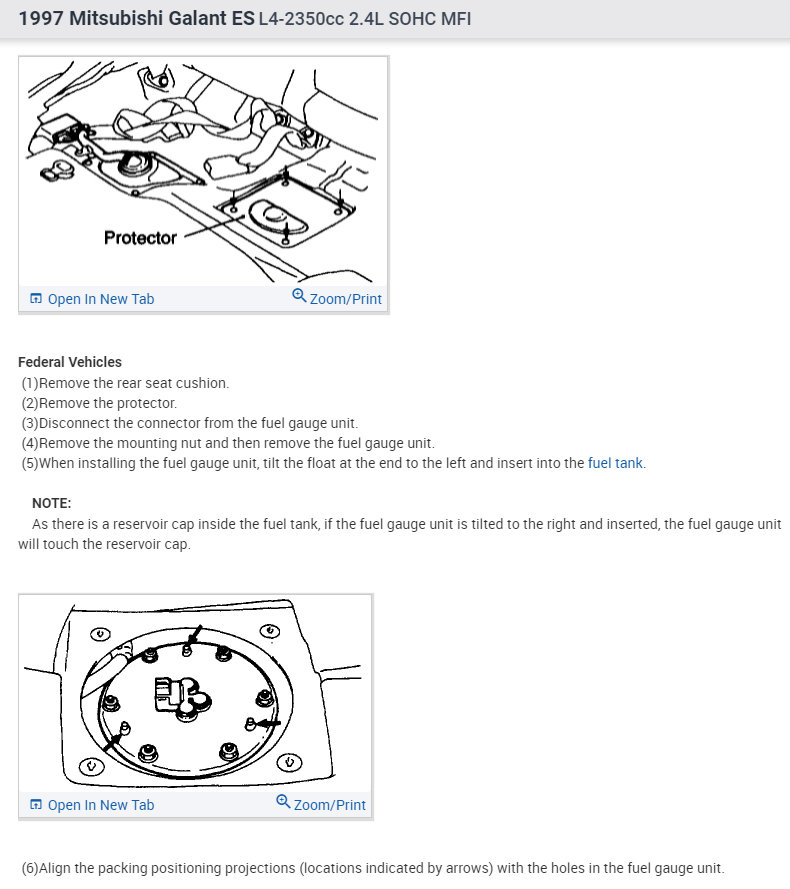 1997 Mitsubishi Galant ES L4-2350cc 2.4L SOHC MFI

Protector

Open In New Tab Zoom/Print

Federal Vehicles
(1)Remove the rear seat cushion.
(2)Remove the protector.
(3)Disconnect the connector from the fuel gauge unit.
(4)Remove the mounting nut and then remove the fuel gauge unit.
(5)When installing the fuel gauge unit, tilt the float at the end to the left and insert into the fuel tank.

NOTE:
As there is a reservoir cap inside the fuel tank, if the fuel gauge unit is tilted to the right and inserted, the fuel gauge unit will touch the reservoir cap.

Open In New Tab Zoom/Print

(6)Align the packing positioning projections (locations indicated by arrows) with the holes in the fuel gauge unit.