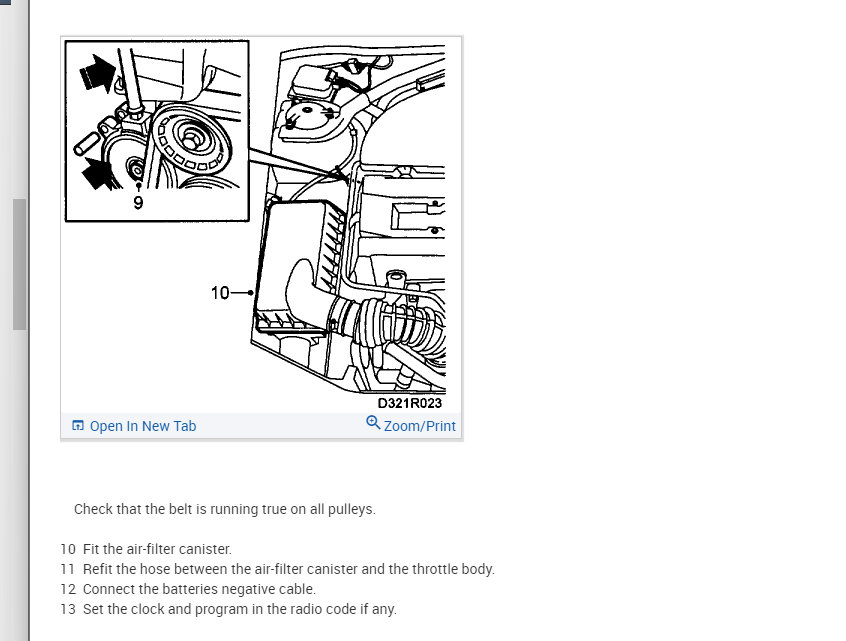 9

10

D321R023

Open In New Tab

Zoom/Print

Check that the belt is running true on all pulleys.

10 Fit the air-filter canister.
11 Refit the hose between the air-filter canister and the throttle body.
12 Connect the batteries negative cable.
13 Set the clock and program in the radio code if any.