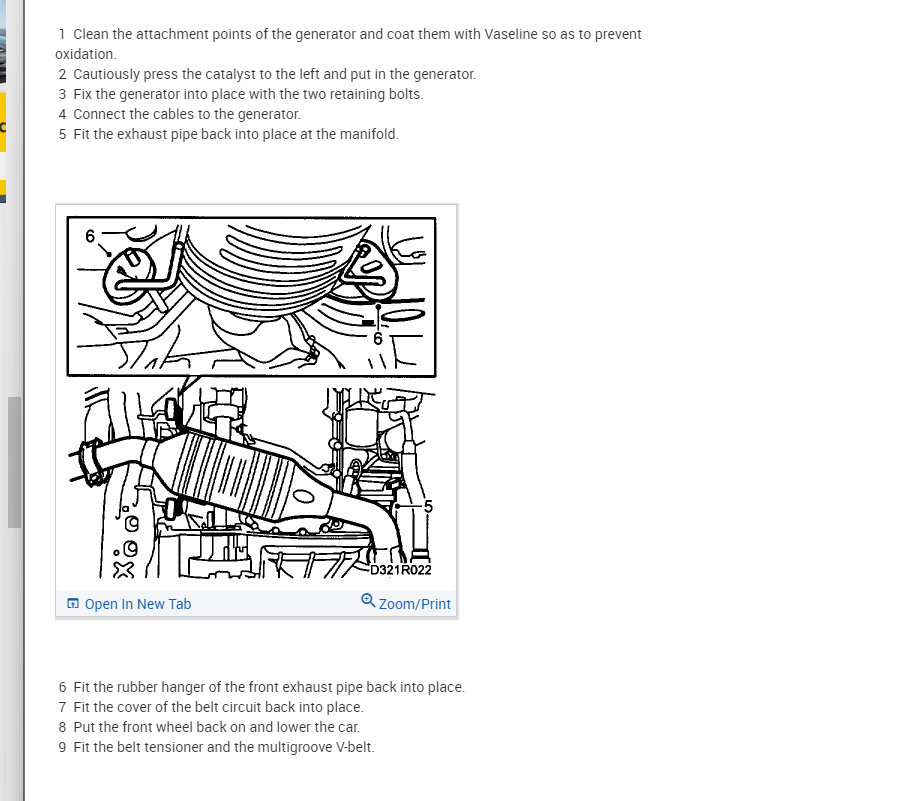 1 Clean the attachment points of the generator and coat them with Vaseline so as to prevent oxidation.
2 Cautiously press the catalyst to the left and put in the generator.
3 Fix the generator into place with the two retaining bolts.
4 Connect the cables to the generator.
5 Fit the exhaust pipe back into place at the manifold.

6

6

5

D321R022

Open In New Tab

Zoom/Print

6 Fit the rubber hanger of the front exhaust pipe back into place.
7 Fit the cover of the belt circuit back into place.
8 Put the front wheel back on and lower the car.
9 Fit the belt tensioner and the multigroove V-belt.