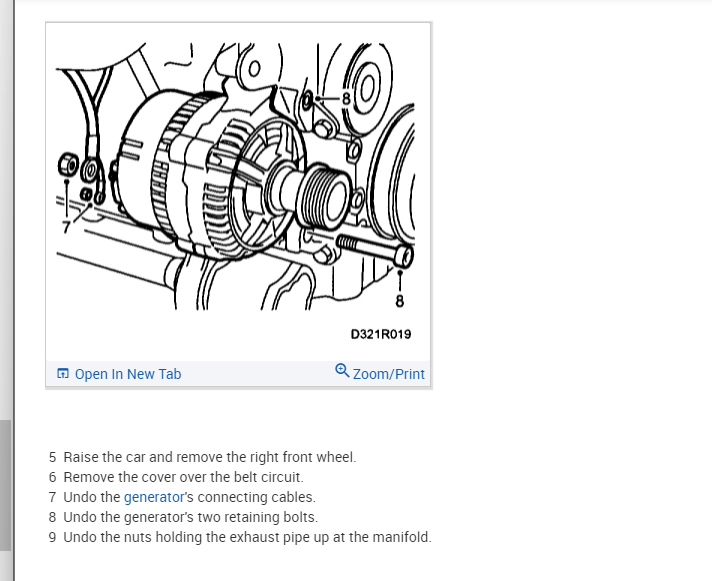 8

7

8

D321R019

Open In New Tab

Zoom/Print

5 Raise the car and remove the right front wheel.
6 Remove the cover over the belt circuit.
7 Undo the generator's connecting cables.
8 Undo the generator's two retaining bolts.
9 Undo the nuts holding the exhaust pipe up at the manifold.