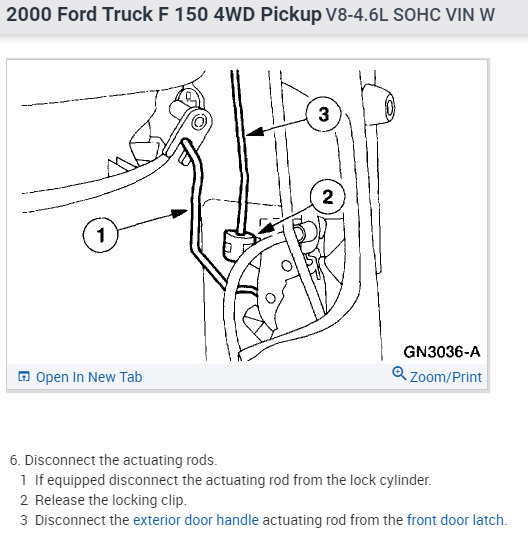 2000 Ford Truck F 150 4WD Pickup V8-4.6L SOHC VIN W

3

2

1

GN3036-A

Open In New Tab

Zoom/Print

6. Disconnect the actuating rods.

1 If equipped disconnect the actuating rod from the lock cylinder.

2 Release the locking clip.

3 Disconnect the exterior door handle actuating rod from the front door latch.