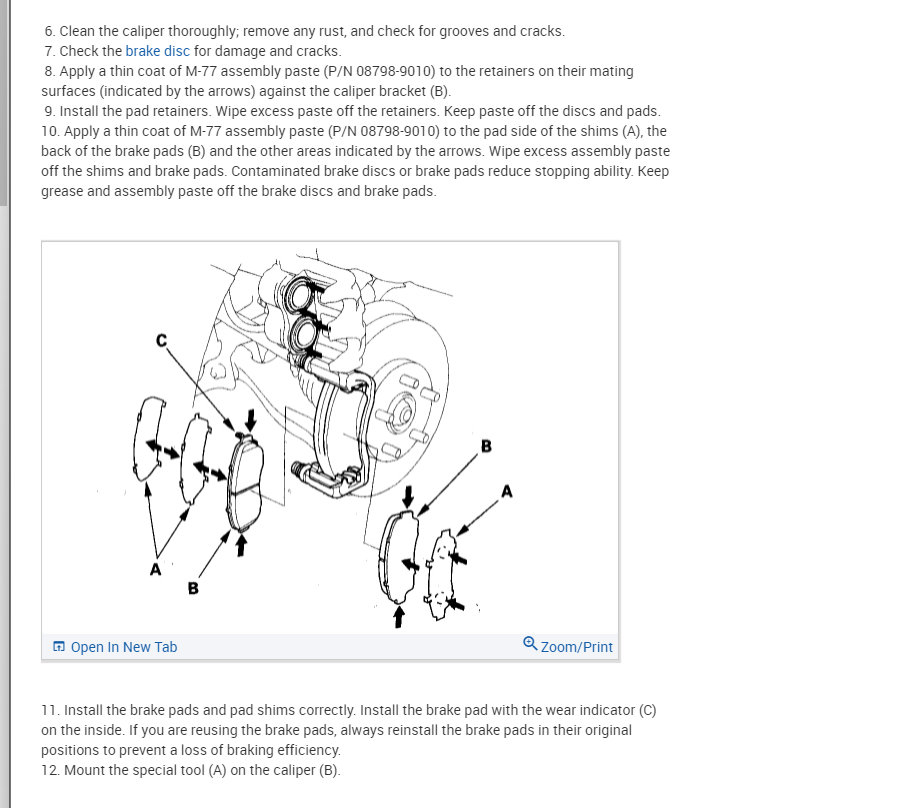 6. Clean the caliper thoroughly; remove any rust, and check for grooves and cracks.
7. Check the brake disc for damage and cracks.
8. Apply a thin coat of M-77 assembly paste (P/N 08798-9010) to the retainers on their mating surfaces (indicated by the arrows) against the caliper bracket (B).
9. Install the pad retainers. Wipe excess paste off the retainers. Keep paste off the discs and pads.
10. Apply a thin coat of M-77 assembly paste (P/N 08798-9010) to the pad side of the shims (A), the back of the brake pads (B) and the other areas indicated by the arrows. Wipe excess assembly paste off the shims and brake pads. Contaminated brake discs or brake pads reduce stopping ability. Keep grease and assembly paste off the brake discs and brake pads.

C
B
A
A
B

Open In New Tab
Zoom/Print

11. Install the brake pads and pad shims correctly. Install the brake pad with the wear indicator (C) on the inside. If you are reusing the brake pads, always reinstall the brake pads in their original positions to prevent a loss of braking efficiency.
12. Mount the special tool (A) on the caliper (B).