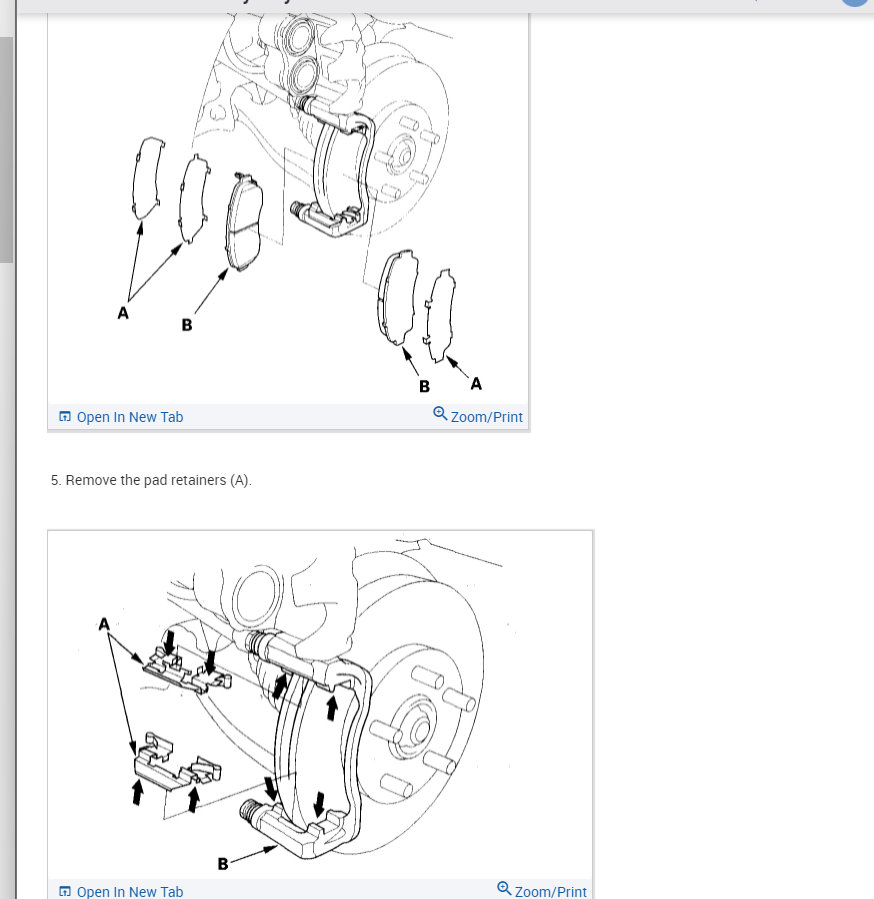 A
B
B
A

Open In New Tab
Zoom/Print

5. Remove the pad retainers (A).

A
B

Open In New Tab
Zoom/Print