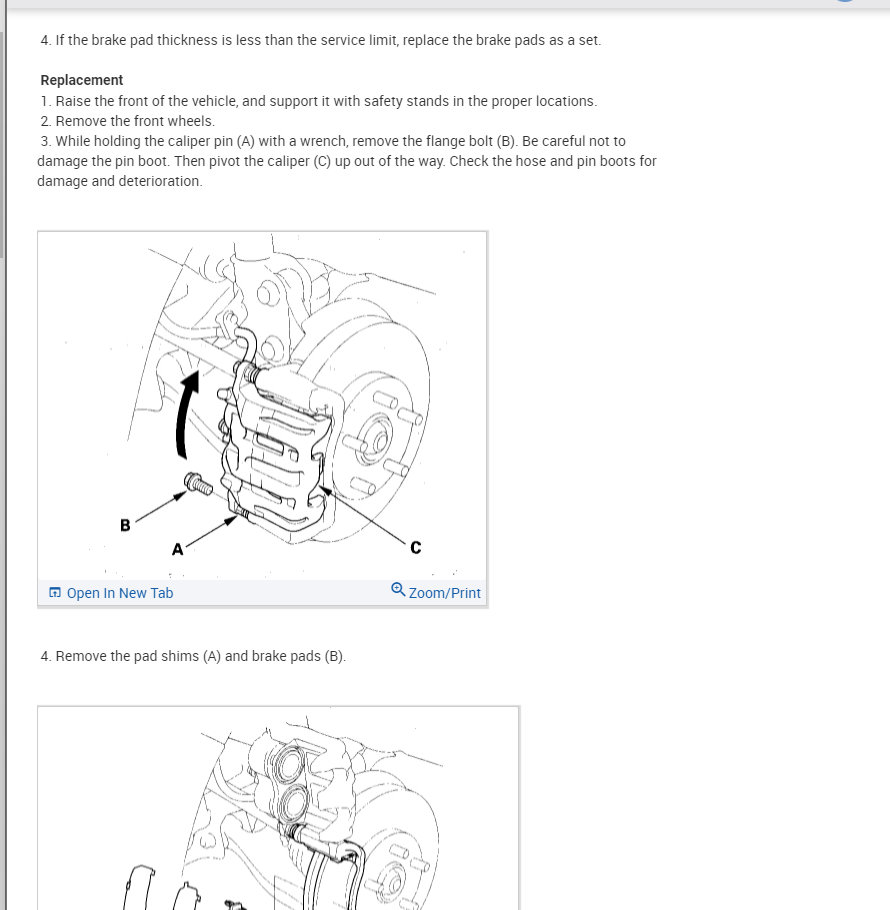 4. If the brake pad thickness is less than the service limit, replace the brake pads as a set.

Replacement
1. Raise the front of the vehicle, and support it with safety stands in the proper locations.
2. Remove the front wheels.
3. While holding the caliper pin (A) with a wrench, remove the flange bolt (B). Be careful not to damage the pin boot. Then pivot the caliper (C) up out of the way. Check the hose and pin boots for damage and deterioration.

B
A
C

Open In New Tab
Zoom/Print

4. Remove the pad shims (A) and brake pads (B).