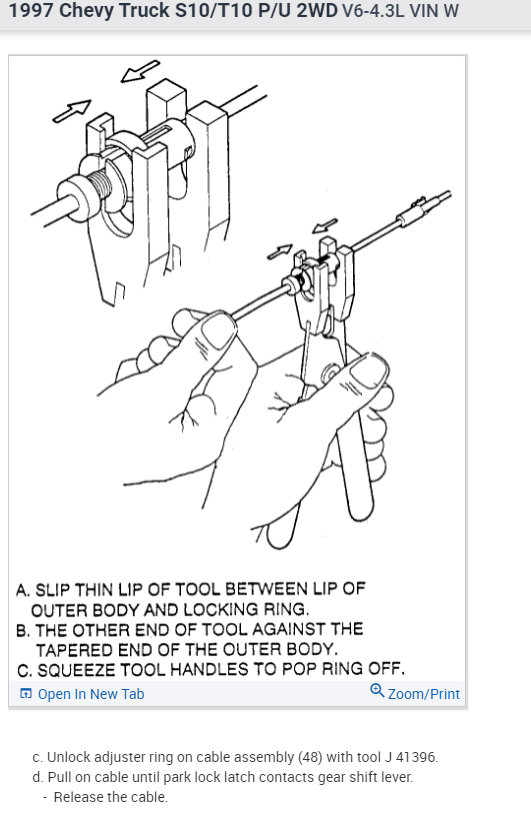 1997 Chevy Truck S10/T10 P/U 2WD V6-4.3L VIN W

A. SLIP THIN LIP OF TOOL BETWEEN LIP OF OUTER BODY AND LOCKING RING.
B. THE OTHER END OF TOOL AGAINST THE TAPERED END OF THE OUTER BODY.
C. SQUEEZE TOOL HANDLES TO POP RING OFF.

Open In New Tab

Zoom/Print

c. Unlock adjuster ring on cable assembly (48) with tool J 41396.
d. Pull on cable until park lock latch contacts gear shift lever.
- Release the cable.