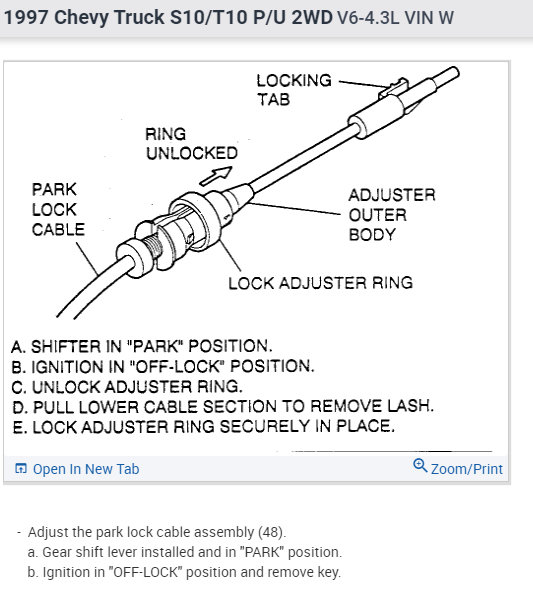 1997 Chevy Truck S10/T10 P/U 2WD V6-4.3L VIN W

LOCKING TAB

RING UNLOCKED

PARK LOCK CABLE

ADJUSTER OUTER BODY

LOCK ADJUSTER RING

A. SHIFTER IN "PARK" POSITION.
B. IGNITION IN "OFF-LOCK" POSITION.
C. UNLOCK ADJUSTER RING.
D. PULL LOWER CABLE SECTION TO REMOVE LASH.
E. LOCK ADJUSTER RING SECURELY IN PLACE.

Open In New Tab

Zoom/Print

- Adjust the park lock cable assembly (48).
a. Gear shift lever installed and in "PARK" position.
b. Ignition in "OFF-LOCK" position and remove key.