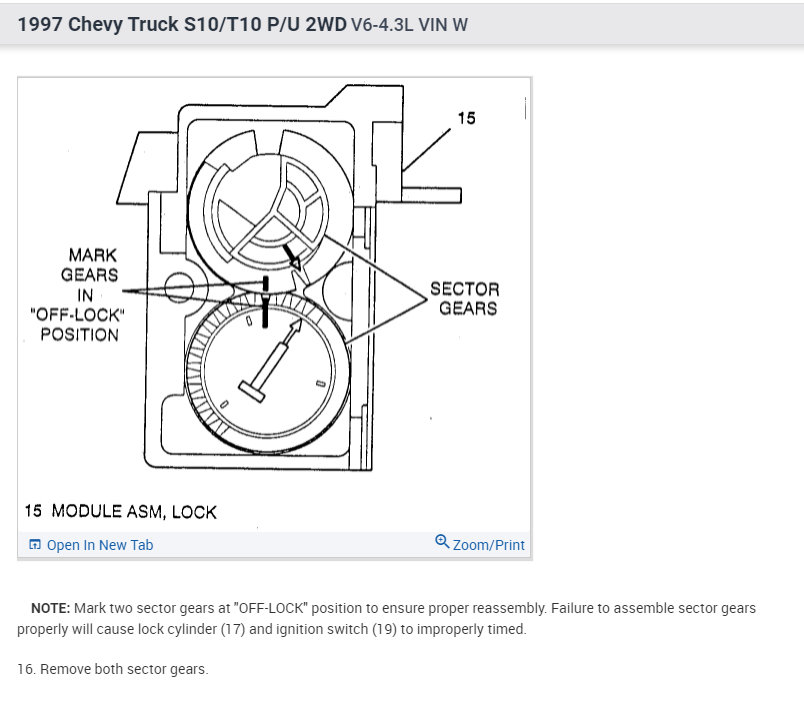 1997 Chevy Truck S10/T10 P/U 2WD V6-4.3L VIN W

15

MARK GEARS IN "OFF-LOCK" POSITION

SECTOR GEARS

15 MODULE ASM, LOCK

Open In New Tab

Zoom/Print

NOTE: Mark two sector gears at "OFF-LOCK" position to ensure proper reassembly. Failure to assemble sector gears properly will cause lock cylinder (17) and ignition switch (19) to improperly timed.

16. Remove both sector gears.