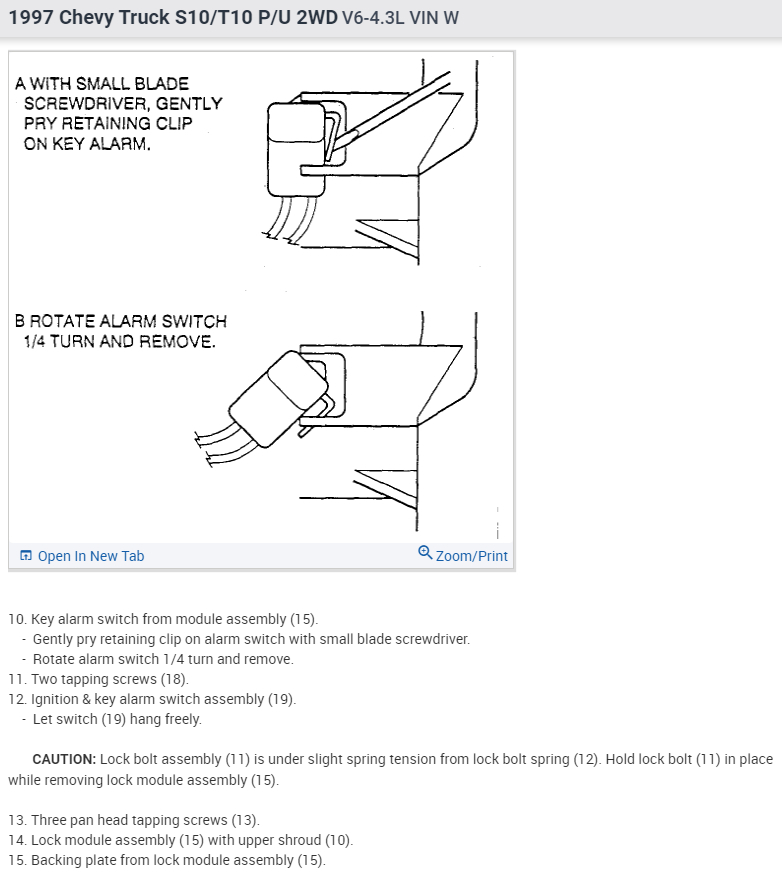 1997 Chevy Truck S10/T10 P/U 2WD V6-4.3L VIN W

A WITH SMALL BLADE SCREWDRIVER, GENTLY PRY RETAINING CLIP ON KEY ALARM.

B ROTATE ALARM SWITCH 1/4 TURN AND REMOVE.

Open In New Tab

Zoom/Print

10. Key alarm switch from module assembly (15).
- Gently pry retaining clip on alarm switch with small blade screwdriver.
- Rotate alarm switch 1/4 turn and remove.
11. Two tapping screws (18).
12. Ignition & key alarm switch assembly (19).
- Let switch (19) hang freely.

CAUTION: Lock bolt assembly (11) is under slight spring tension from lock bolt spring (12). Hold lock bolt (11) in place while removing lock module assembly (15).

13. Three pan head tapping screws (13).
14. Lock module assembly (15) with upper shroud (10).
15. Backing plate from lock module assembly (15).