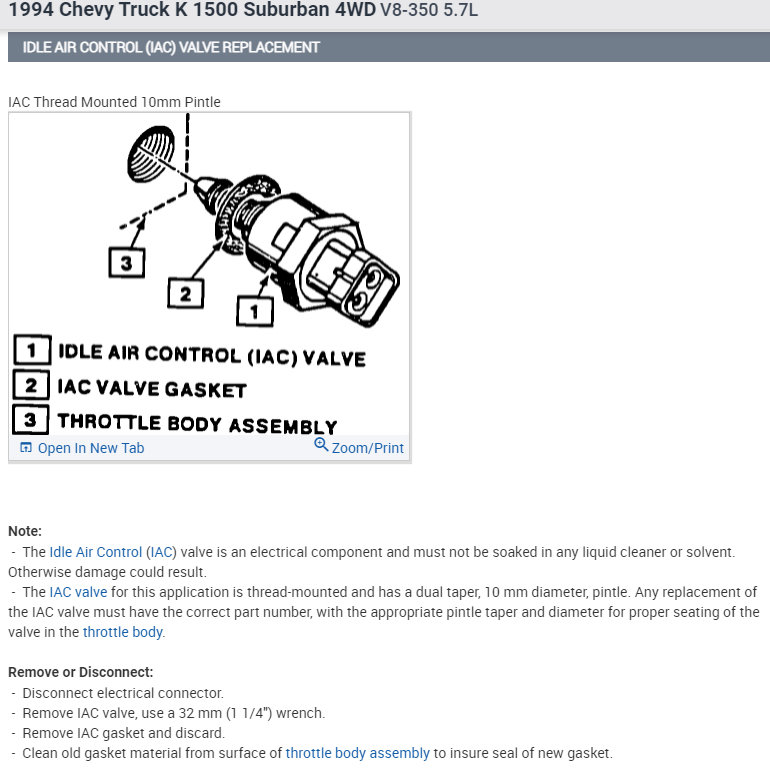 1994 Chevy Truck K 1500 Suburban 4WD V8-350 5.7L

IDLE AIR CONTROL (IAC) VALVE REPLACEMENT

IAC Thread Mounted 10mm Pintle

3

2

1

1 IDLE AIR CONTROL (IAC) VALVE
2 IAC VALVE GASKET
3 THROTTLE BODY ASSEMBLY

Open In New Tab    Zoom/Print

Note:
- The Idle Air Control (IAC) valve is an electrical component and must not be soaked in any liquid cleaner or solvent. Otherwise damage could result.
- The IAC valve for this application is thread-mounted and has a dual taper, 10 mm diameter, pintle. Any replacement of the IAC valve must have the correct part number, with the appropriate pintle taper and diameter for proper seating of the valve in the throttle body.

Remove or Disconnect:
- Disconnect electrical connector.
- Remove IAC valve, use a 32 mm (1 1/4") wrench.
- Remove IAC gasket and discard.
- Clean old gasket material from surface of throttle body assembly to insure seal of new gasket.