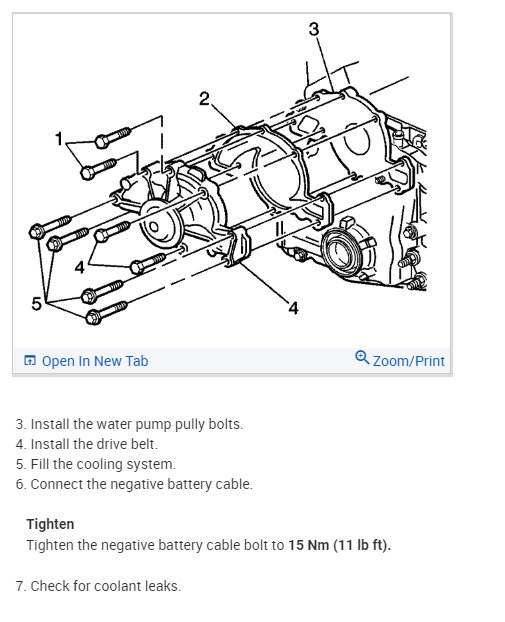 3

2

1

4

5

4

Open In New Tab

Zoom/Print

3. Install the water pump pully bolts.
4. Install the drive belt.
5. Fill the cooling system.
6. Connect the negative battery cable.

Tighten
Tighten the negative battery cable bolt to 15 Nm (11 lb ft).

7. Check for coolant leaks.