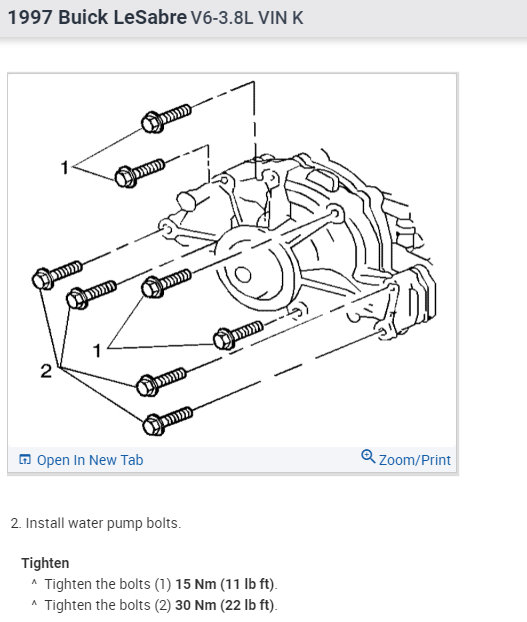 1997 Buick LeSabre V6-3.8L VIN K

1

1

2

Open In New Tab

Zoom/Print

2. Install water pump bolts.

Tighten
^ Tighten the bolts (1) 15 Nm (11 lb ft).
^ Tighten the bolts (2) 30 Nm (22 lb ft).