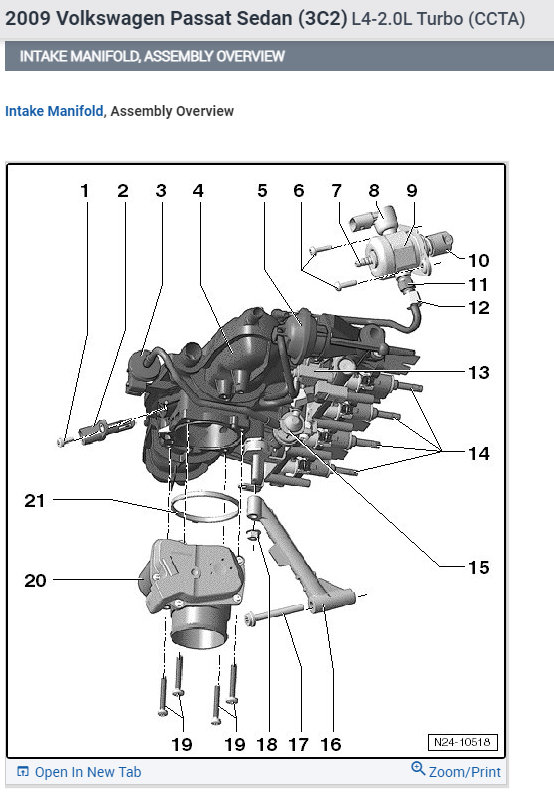 2009 Volkswagen Passat Sedan (3C2) L4-2.0L Turbo (CCTA)

INTAKE MANIFOLD, ASSEMBLY OVERVIEW

Intake Manifold, Assembly Overview

1 2 3 4 5 6 7 8 9

10

11

12

13

14

21

15

20

19 19 18 17 16

N24-10518

Open In New Tab

Zoom/Print