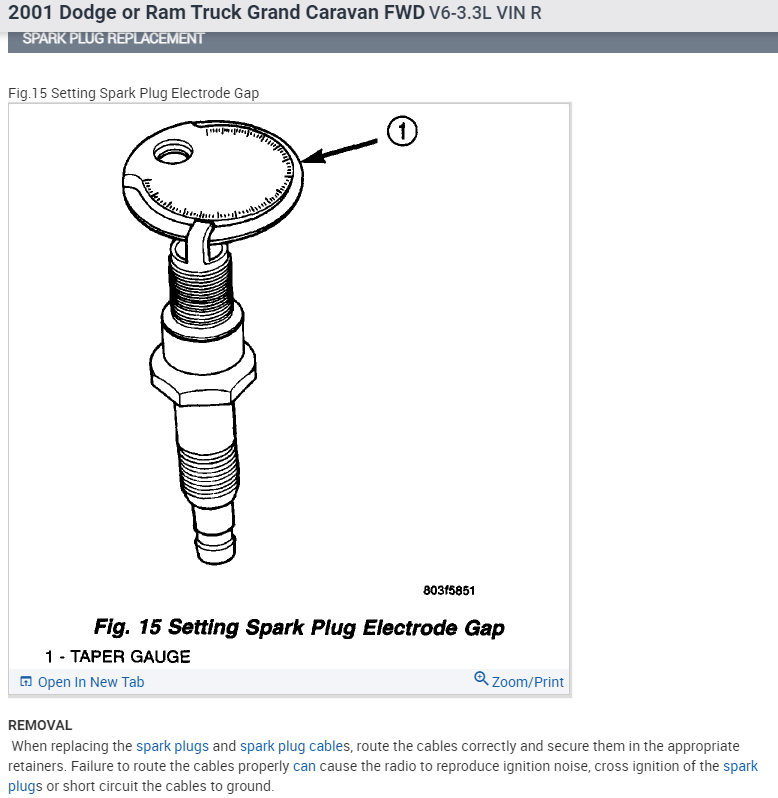 2001 Dodge or Ram Truck Grand Caravan FWD V6-3.3L VIN R

SPARK PLUG REPLACEMENT

Fig.15 Setting Spark Plug Electrode Gap

1

803f5851

Fig. 15 Setting Spark Plug Electrode Gap

1 - TAPER GAUGE

Open In New Tab

Zoom/Print

REMOVAL

When replacing the spark plugs and spark plug cables, route the cables correctly and secure them in the appropriate retainers. Failure to route the cables properly can cause the radio to reproduce ignition noise, cross ignition of the spark plugs or short circuit the cables to ground.