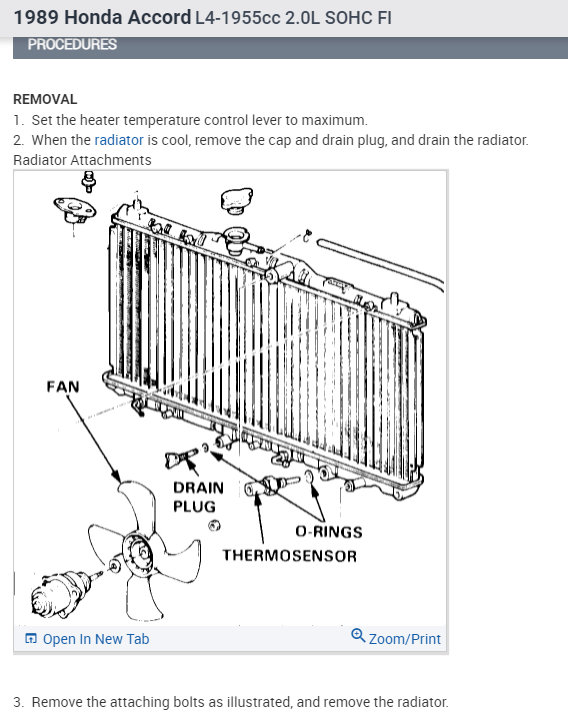 1989 Honda Accord L4-1955cc 2.0L SOHC FI

PROCEDURES

REMOVAL
1. Set the heater temperature control lever to maximum.
2. When the radiator is cool, remove the cap and drain plug, and drain the radiator.
Radiator Attachments

FAN
DRAIN PLUG
O-RINGS
THERMOSENSOR

Open In New Tab
Zoom/Print

3. Remove the attaching bolts as illustrated, and remove the radiator.