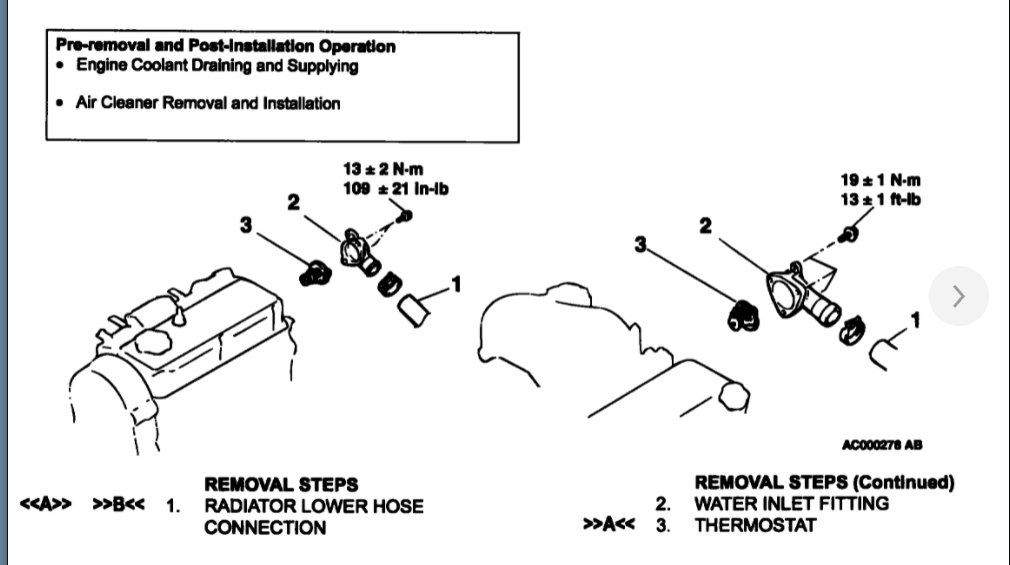 Pre-removal and Post-installation Operation
• Engine Coolant Draining and Supplying
• Air Cleaner Removal and Installation

13 ± 2 N·m
109 ± 21 in-lb

2
3
1

19 ± 1 N·m
13 ± 1 ft-lb

2
3
1

AC000278 AB

REMOVAL STEPS
<<A>> >>B<< 1. RADIATOR LOWER HOSE CONNECTION

REMOVAL STEPS (Continued)
2. WATER INLET FITTING
>>A<< 3. THERMOSTAT