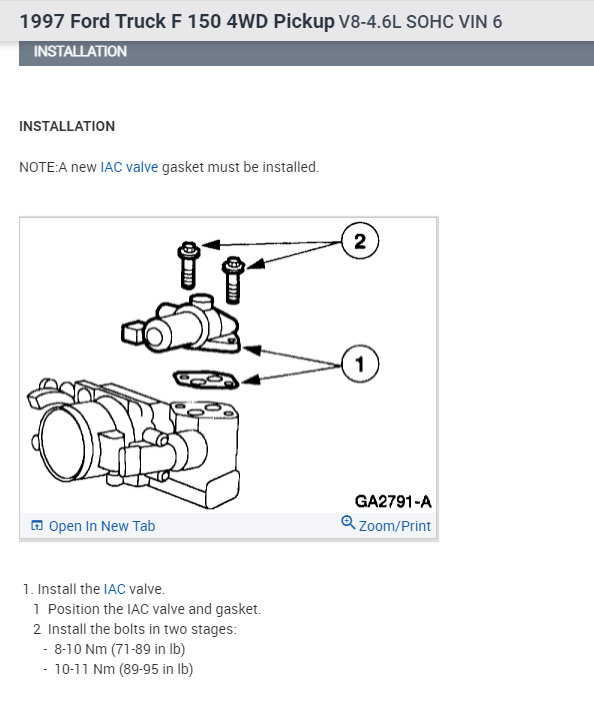 1997 Ford Truck F 150 4WD Pickup V8-4.6L SOHC VIN 6

INSTALLATION

INSTALLATION

NOTE:A new IAC valve gasket must be installed.

2

1

GA2791-A

Open In New Tab

Zoom/Print

1. Install the IAC valve.
1 Position the IAC valve and gasket.
2 Install the bolts in two stages:
- 8-10 Nm (71-89 in lb)
- 10-11 Nm (89-95 in lb)