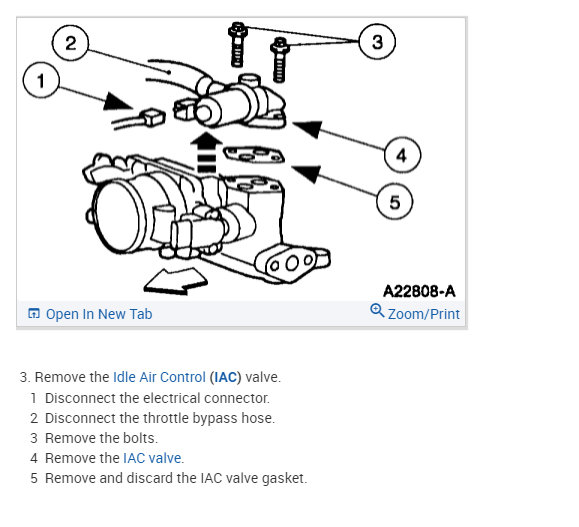 2

3

1

4

5

A22808-A

Open In New Tab

Zoom/Print

3. Remove the Idle Air Control (IAC) valve.

1 Disconnect the electrical connector.
2 Disconnect the throttle bypass hose.
3 Remove the bolts.
4 Remove the IAC valve.
5 Remove and discard the IAC valve gasket.