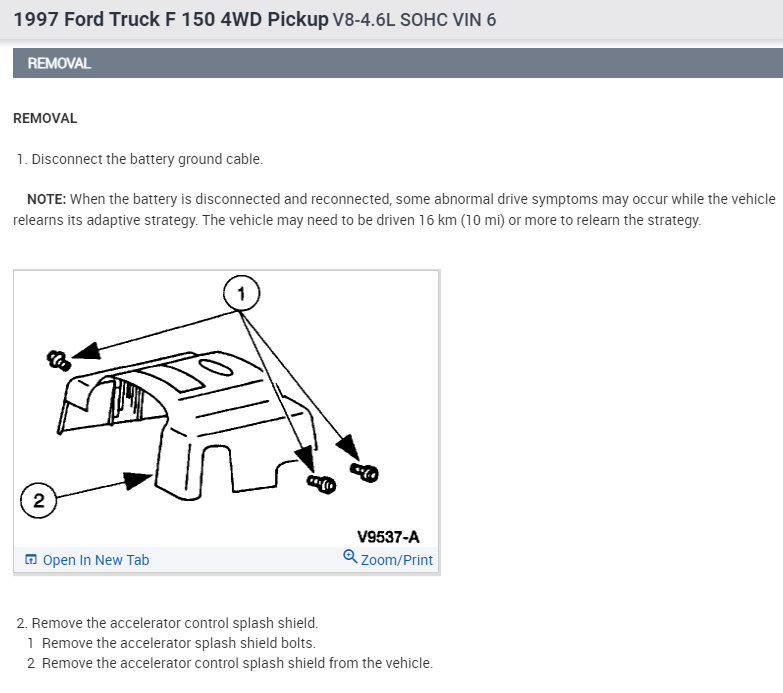 1997 Ford Truck F 150 4WD Pickup V8-4.6L SOHC VIN 6

REMOVAL

REMOVAL

1. Disconnect the battery ground cable.

NOTE: When the battery is disconnected and reconnected, some abnormal drive symptoms may occur while the vehicle relearns its adaptive strategy. The vehicle may need to be driven 16 km (10 mi) or more to relearn the strategy.

1

2

V9537-A

Open In New Tab

Zoom/Print

2. Remove the accelerator control splash shield.
1 Remove the accelerator splash shield bolts.
2 Remove the accelerator control splash shield from the vehicle.