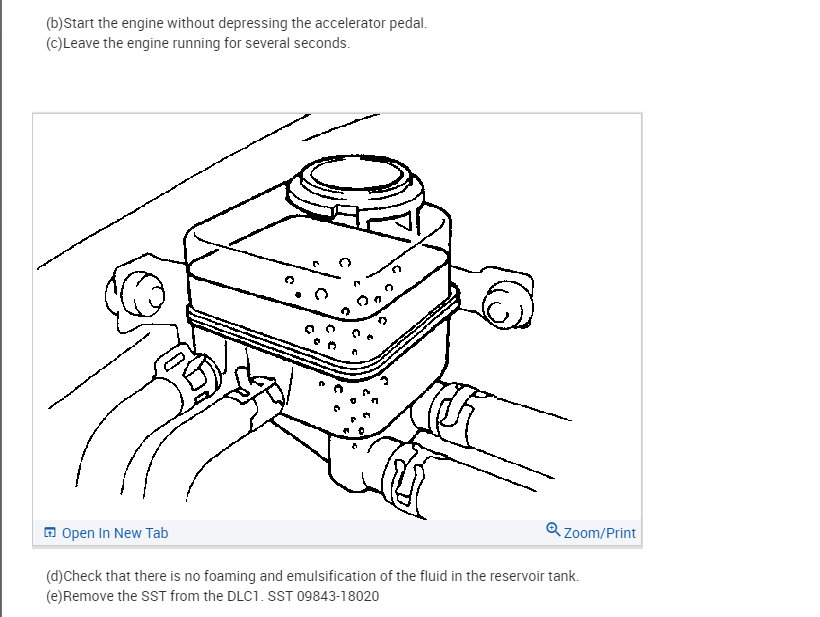 (b)Start the engine without depressing the accelerator pedal.
(c)Leave the engine running for several seconds.

Open In New Tab
Zoom/Print

(d)Check that there is no foaming and emulsification of the fluid in the reservoir tank.
(e)Remove the SST from the DLC1. SST 09843-18020