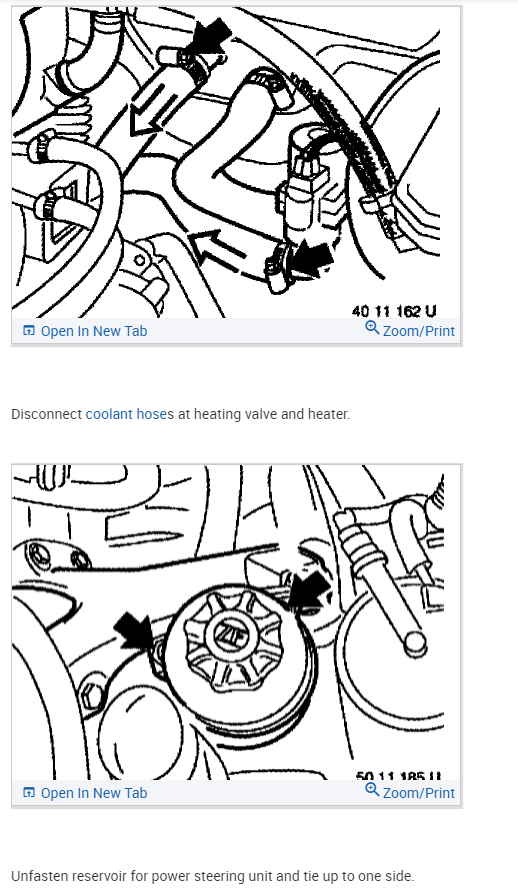 40 11 162 U

Open In New Tab

Zoom/Print

Disconnect coolant hoses at heating valve and heater.

ZF

50 11 185 U

Open In New Tab

Zoom/Print

Unfasten reservoir for power steering unit and tie up to one side.