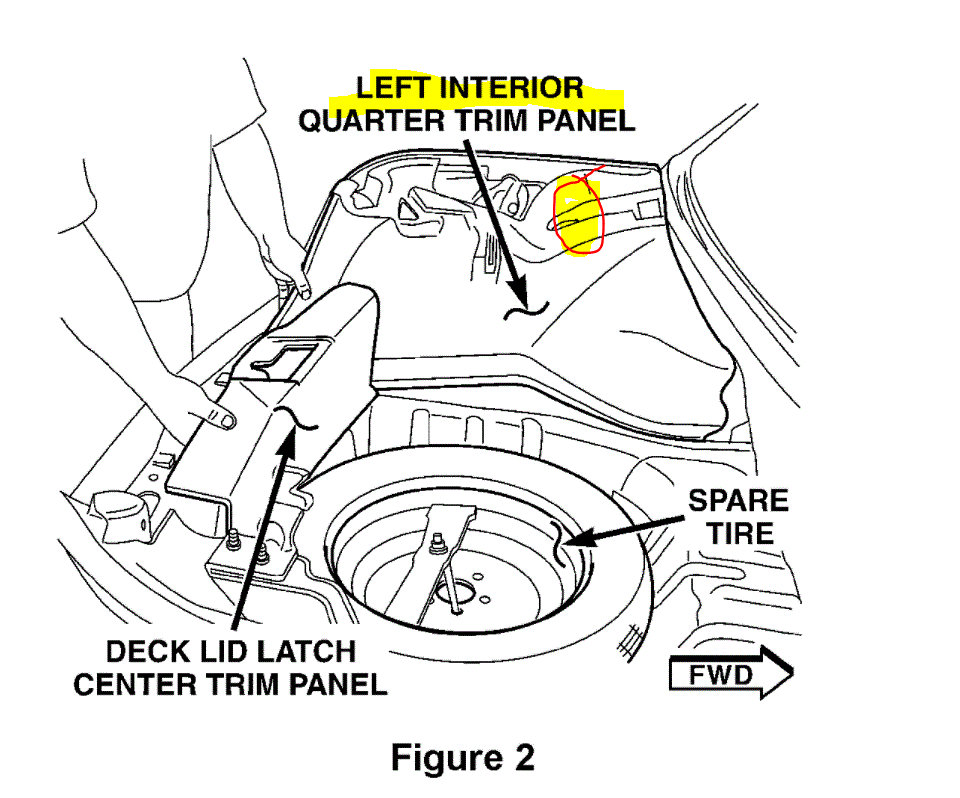 LEFT INTERIOR
QUARTER TRIM PANEL

SPARE
TIRE

DECK LID LATCH
CENTER TRIM PANEL

FWD

Figure 2