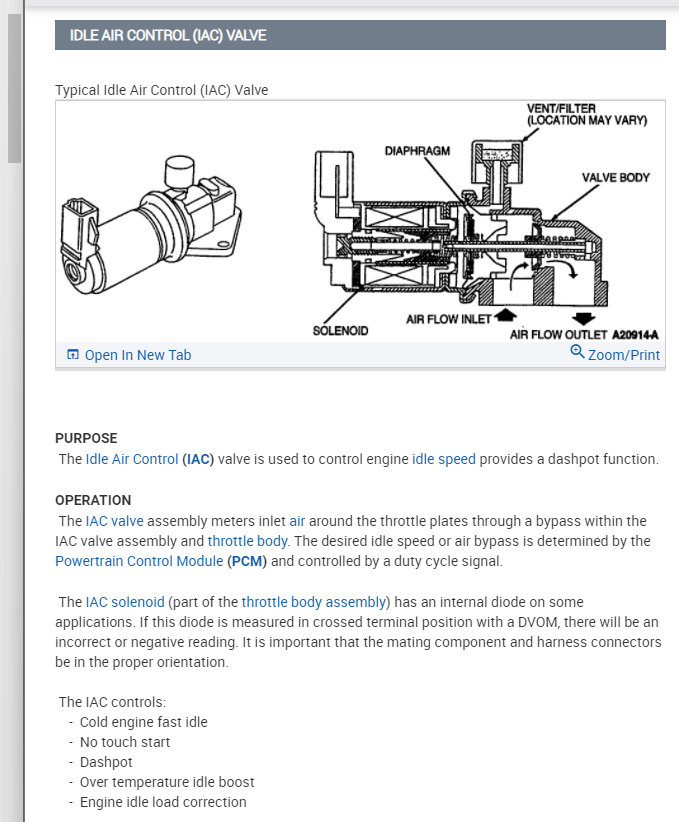 IDLE AIR CONTROL (IAC) VALVE

Typical Idle Air Control (IAC) Valve

VENT/FILTER (LOCATION MAY VARY)

DIAPHRAGM

VALVE BODY

SOLENOID

AIR FLOW INLET

AIR FLOW OUTLET A20914-A

Open In New Tab

Zoom/Print

PURPOSE

The Idle Air Control (IAC) valve is used to control engine idle speed provides a dashpot function.

OPERATION

The IAC valve assembly meters inlet air around the throttle plates through a bypass within the IAC valve assembly and throttle body. The desired idle speed or air bypass is determined by the Powertrain Control Module (PCM) and controlled by a duty cycle signal.

The IAC solenoid (part of the throttle body assembly) has an internal diode on some applications. If this diode is measured in crossed terminal position with a DVOM, there will be an incorrect or negative reading. It is important that the mating component and harness connectors be in the proper orientation.

The IAC controls:
- Cold engine fast idle
- No touch start
- Dashpot
- Over temperature idle boost
- Engine idle load correction