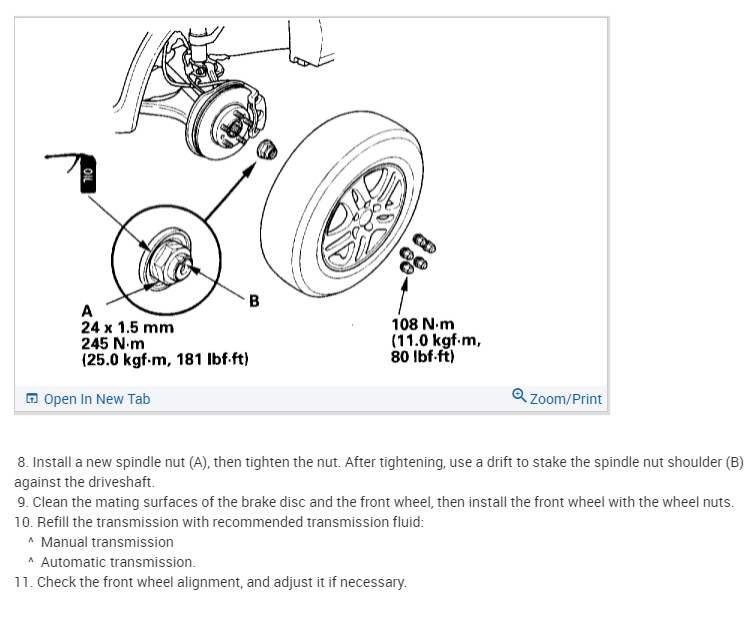 OIL

A
24 x 1.5 mm
245 N·m
(25.0 kgf·m, 181 lbf·ft)

B

108 N·m
(11.0 kgf·m,
80 lbf·ft)

Open In New Tab

Zoom/Print

8. Install a new spindle nut (A), then tighten the nut. After tightening, use a drift to stake the spindle nut shoulder (B) against the driveshaft.
9. Clean the mating surfaces of the brake disc and the front wheel, then install the front wheel with the wheel nuts.
10. Refill the transmission with recommended transmission fluid:
^ Manual transmission
^ Automatic transmission.
11. Check the front wheel alignment, and adjust it if necessary.