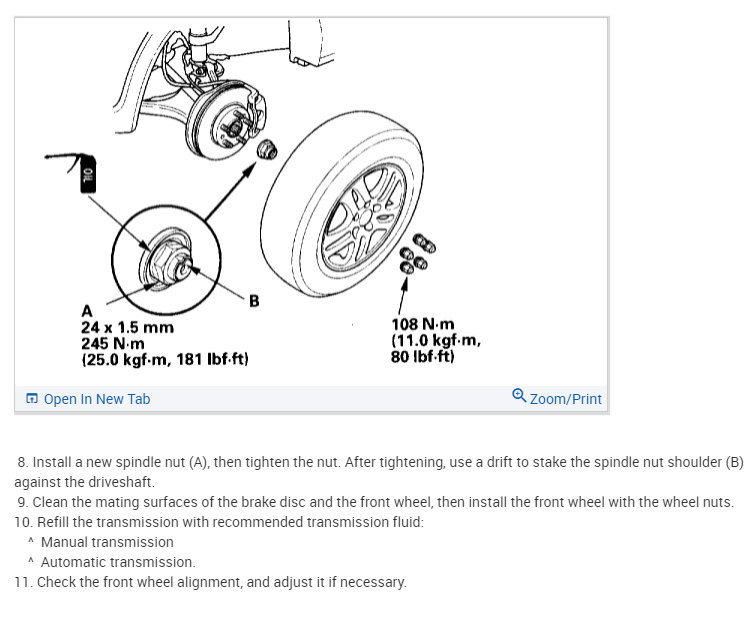 OIL

A
24 x 1.5 mm
245 N·m
(25.0 kgf·m, 181 lbf·ft)

B

108 N·m
(11.0 kgf·m,
80 lbf·ft)

Open In New Tab

Zoom/Print

8. Install a new spindle nut (A), then tighten the nut. After tightening, use a drift to stake the spindle nut shoulder (B) against the driveshaft.
9. Clean the mating surfaces of the brake disc and the front wheel, then install the front wheel with the wheel nuts.
10. Refill the transmission with recommended transmission fluid:
^ Manual transmission
^ Automatic transmission.
11. Check the front wheel alignment, and adjust it if necessary.