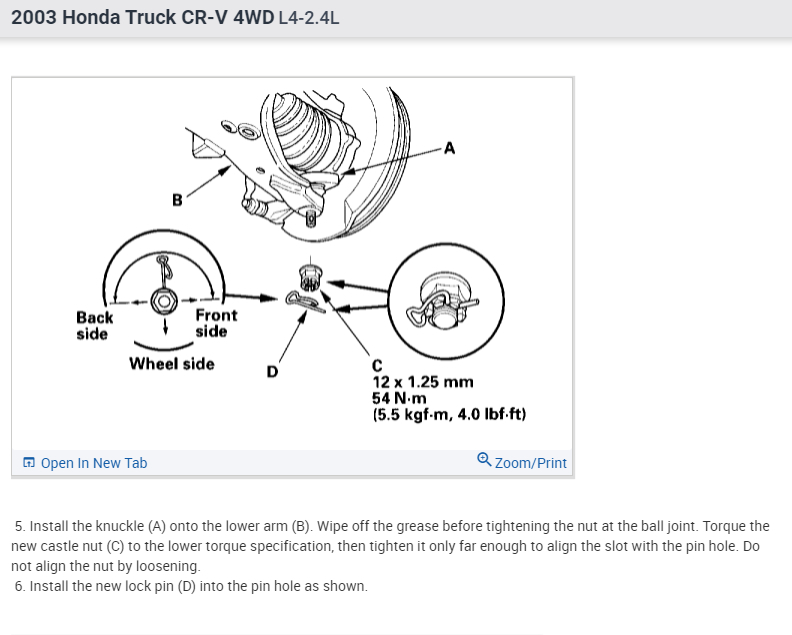 2003 Honda Truck CR-V 4WD L4-2.4L

A

B

Back side

Front side

Wheel side

D

C
12 x 1.25 mm
54 N·m
(5.5 kgf·m, 4.0 lbf·ft)

Open In New Tab

Zoom/Print

5. Install the knuckle (A) onto the lower arm (B). Wipe off the grease before tightening the nut at the ball joint. Torque the new castle nut (C) to the lower torque specification, then tighten it only far enough to align the slot with the pin hole. Do not align the nut by loosening.
6. Install the new lock pin (D) into the pin hole as shown.