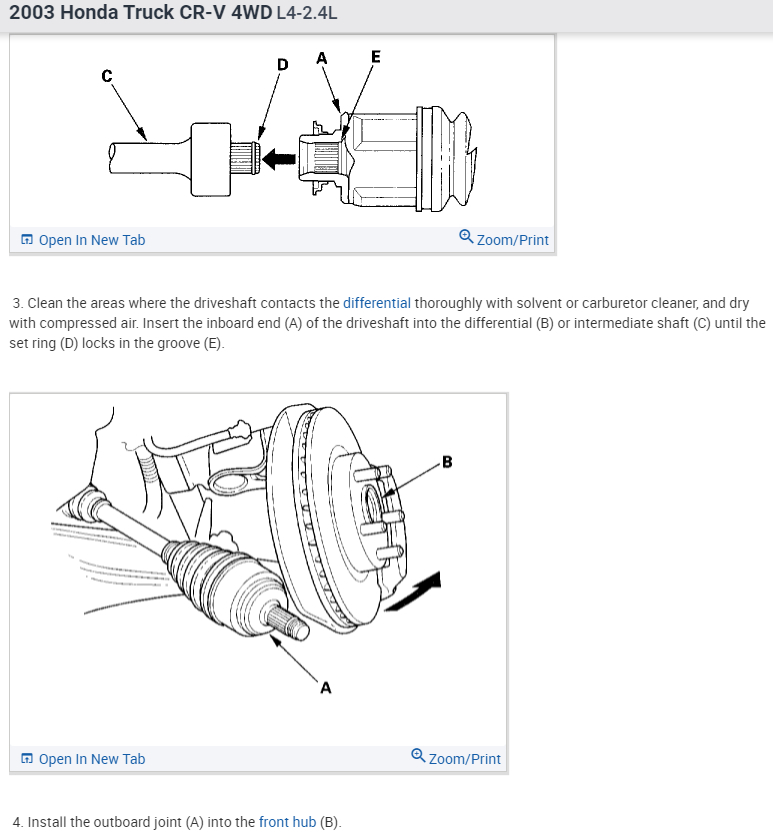 2003 Honda Truck CR-V 4WD L4-2.4L

C D A E

Open In New Tab Zoom/Print

3. Clean the areas where the driveshaft contacts the differential thoroughly with solvent or carburetor cleaner, and dry with compressed air. Insert the inboard end (A) of the driveshaft into the differential (B) or intermediate shaft (C) until the set ring (D) locks in the groove (E).

B

A

Open In New Tab Zoom/Print

4. Install the outboard joint (A) into the front hub (B).