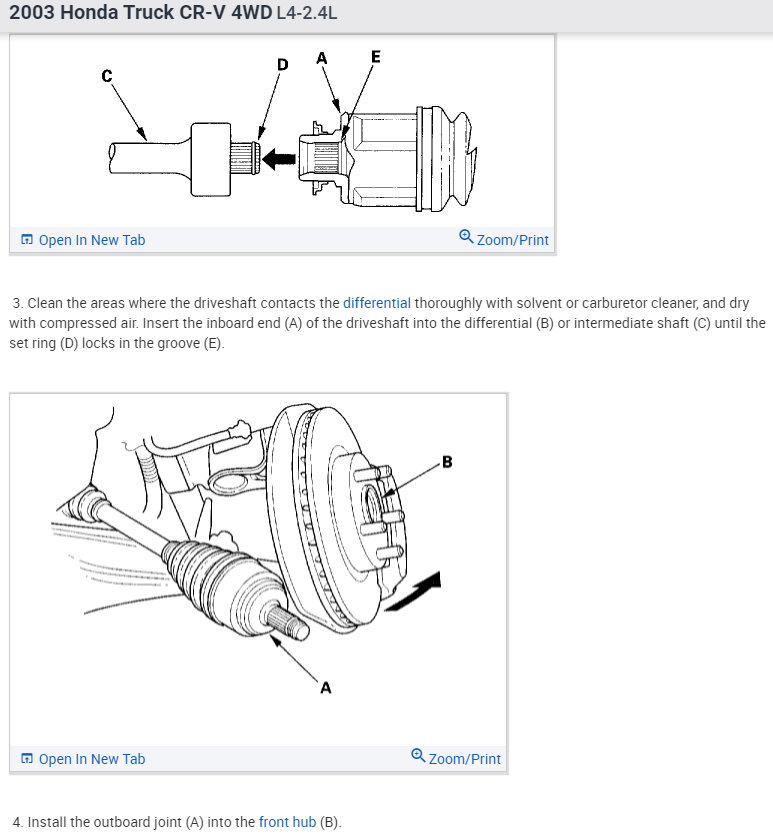 2003 Honda Truck CR-V 4WD L4-2.4L

C D A E

Open In New Tab Zoom/Print

3. Clean the areas where the driveshaft contacts the differential thoroughly with solvent or carburetor cleaner, and dry with compressed air. Insert the inboard end (A) of the driveshaft into the differential (B) or intermediate shaft (C) until the set ring (D) locks in the groove (E).

B

A

Open In New Tab Zoom/Print

4. Install the outboard joint (A) into the front hub (B).