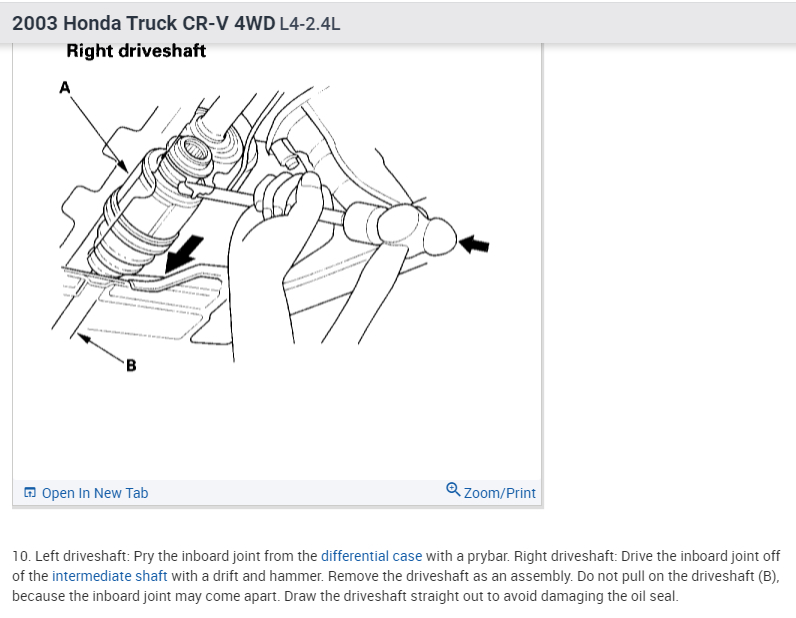 2003 Honda Truck CR-V 4WD L4-2.4L

Right driveshaft

A

B

Open In New Tab

Zoom/Print

10. Left driveshaft: Pry the inboard joint from the differential case with a prybar. Right driveshaft: Drive the inboard joint off of the intermediate shaft with a drift and hammer. Remove the driveshaft as an assembly. Do not pull on the driveshaft (B), because the inboard joint may come apart. Draw the driveshaft straight out to avoid damaging the oil seal.